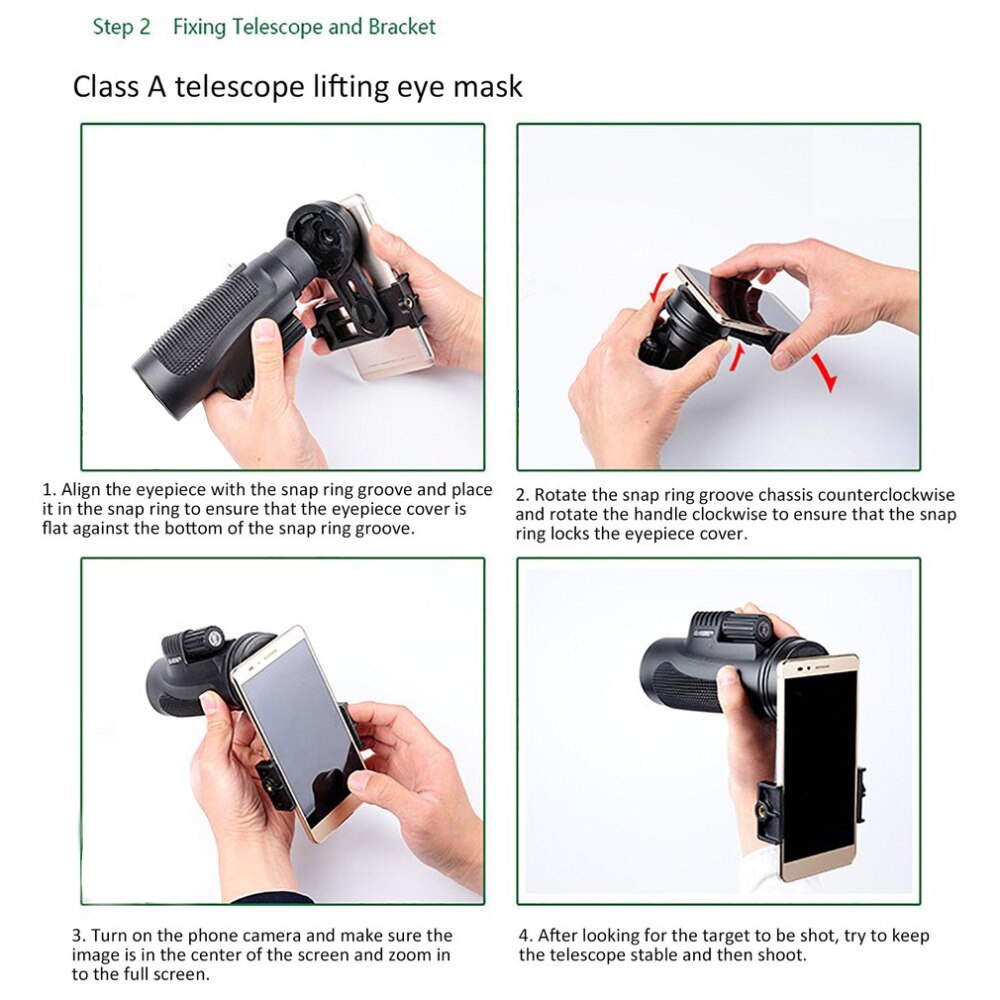 Step 2 Fixing Telescope and Bracket

Class A telescope lifting eye mask

1. Align the eyepiece with the snap ring groove and place it in the snap ring to ensure that the eyepiece cover is flat against the bottom of the snap ring groove.

2. Rotate the snap ring groove chassis counterclockwise and rotate the handle clockwise to ensure that the snap ring locks the eyepiece cover.

3. Turn on the phone camera and make sure the image is in the center of the screen and zoom in to the full screen.

4. After looking for the target to be shot, try to keep the telescope stable and then shoot.