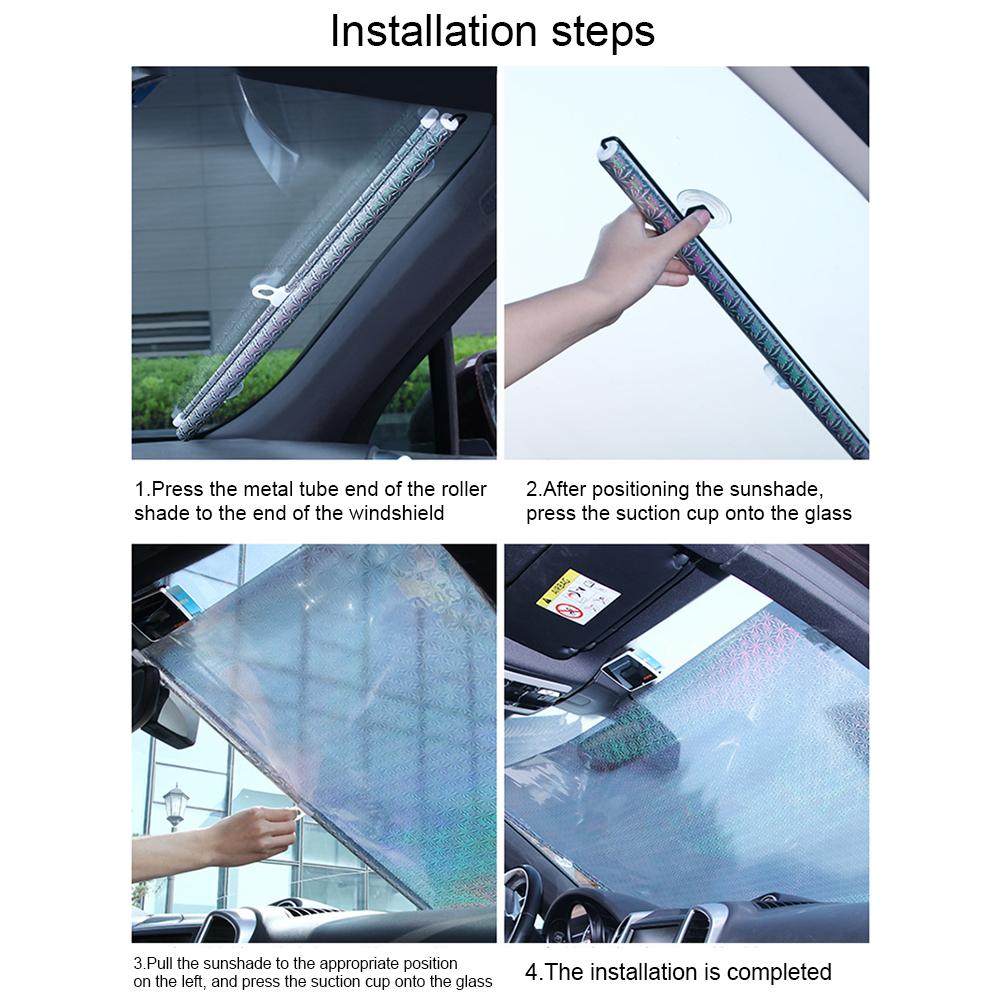 Installation steps

1.Press the metal tube end of the roller shade to the end of the windshield

2.After positioning the sunshade, press the suction cup onto the glass

3.Pull the sunshade to the appropriate position on the left, and press the suction cup onto the glass

4.The installation is completed