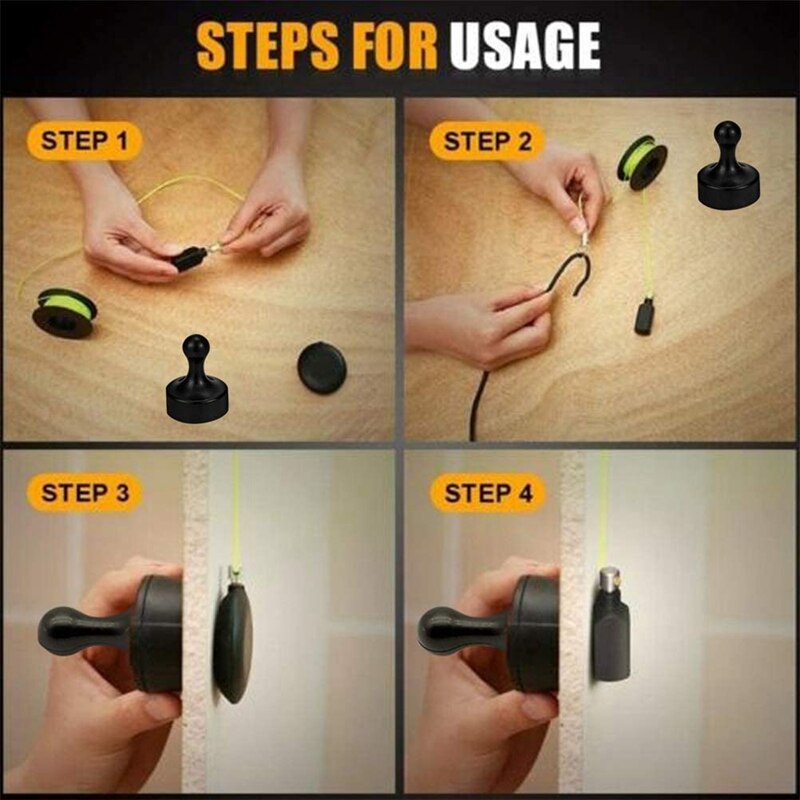 STEPS FOR USAGE

STEP 1

STEP 2

STEP 3

STEP 4