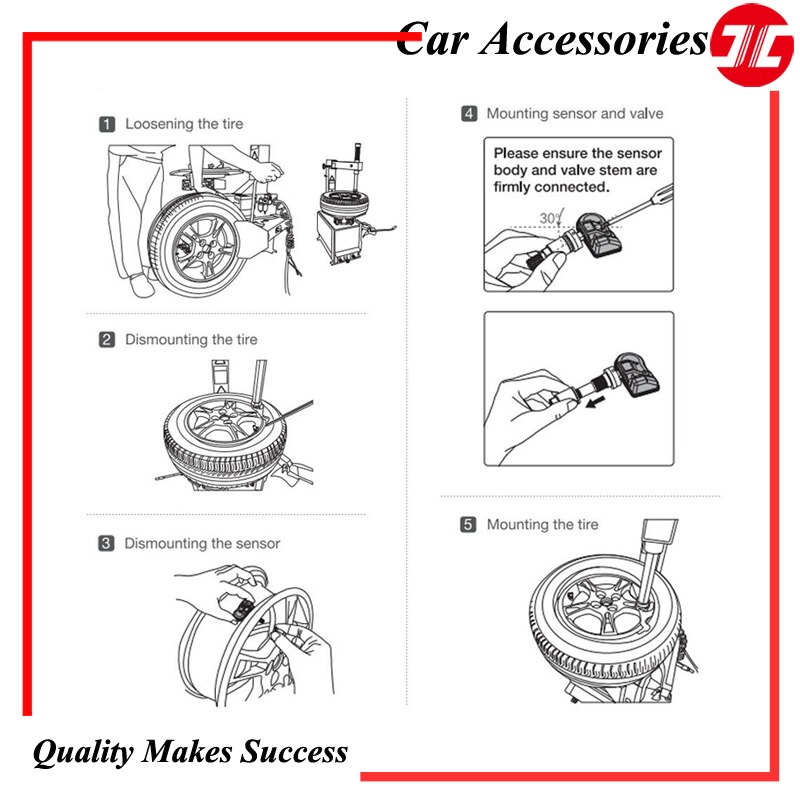 Car Accessories

1 Loosening the tire

2 Dismounting the tire

3 Dismounting the sensor

4 Mounting sensor and valve

Please ensure the sensor body and valve stem are firmly connected.

30°

5 Mounting the tire

Quality Makes Success