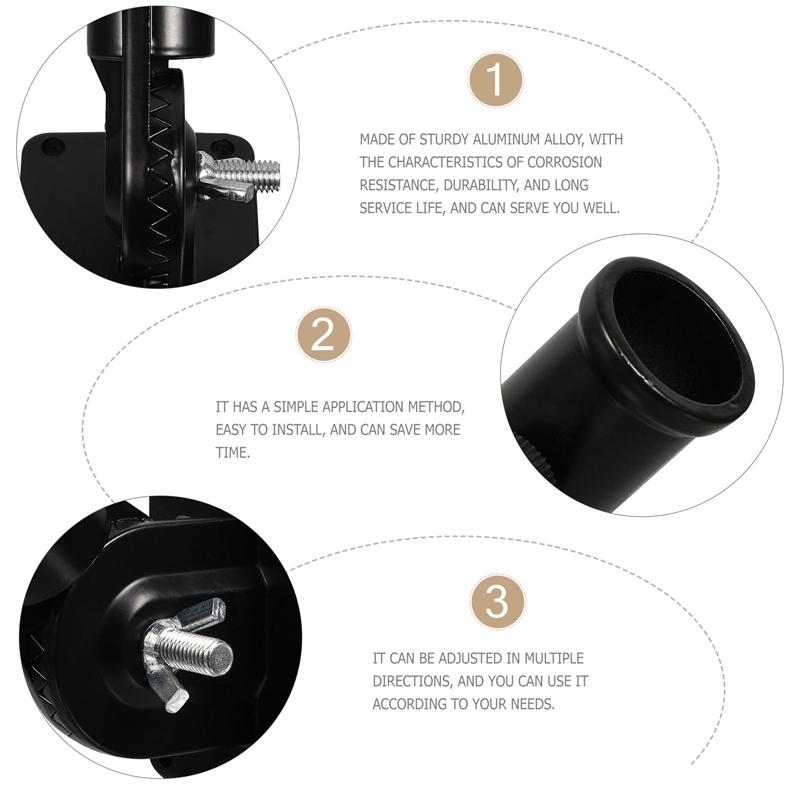 1

MADE OF STURDY ALUMINUM ALLOY, WITH THE CHARACTERISTICS OF CORROSION RESISTANCE, DURABILITY, AND LONG SERVICE LIFE, AND CAN SERVE YOU WELL.

2

IT HAS A SIMPLE APPLICATION METHOD, EASY TO INSTALL, AND CAN SAVE MORE TIME.

3

IT CAN BE ADJUSTED IN MULTIPLE DIRECTIONS, AND YOU CAN USE IT ACCORDING TO YOUR NEEDS.