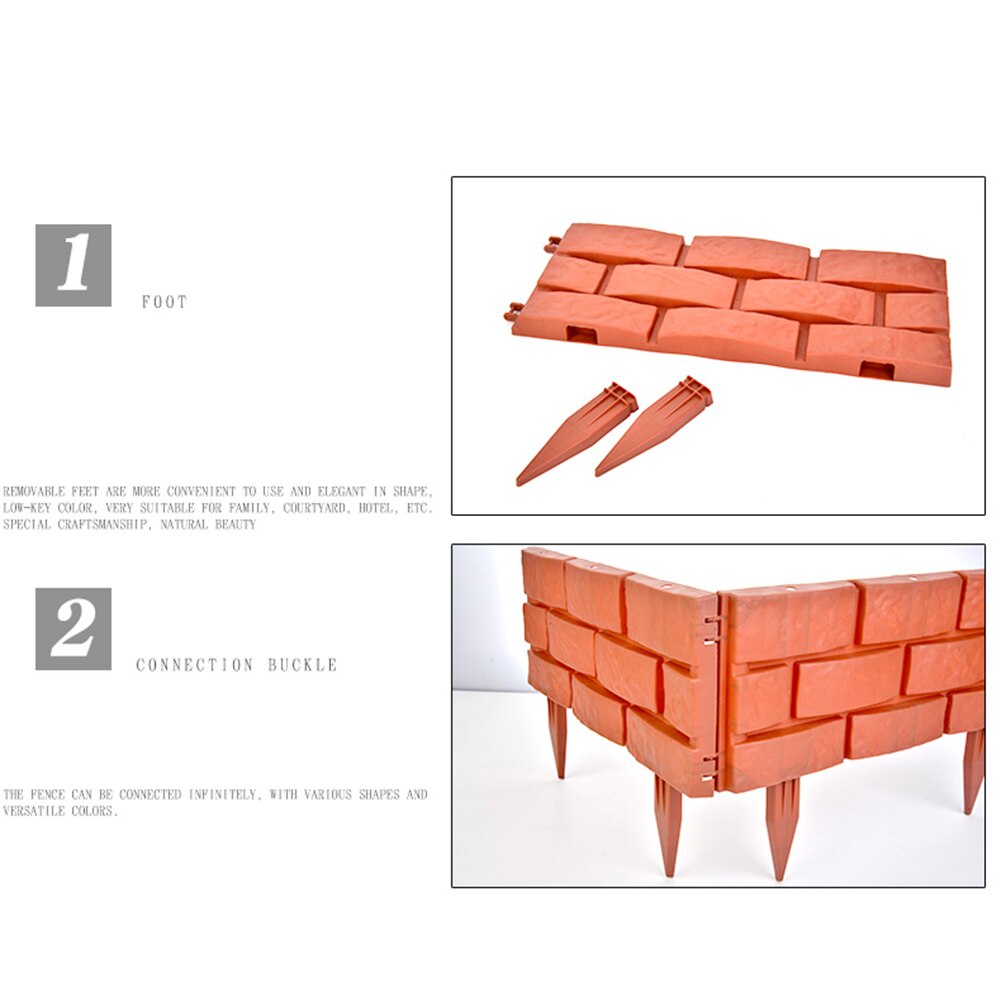 1

FOOT

REMOVABLE FEET ARE MORE CONVENIENT TO USE AND ELEGANT IN SHAPE, LOW-KEY COLOR, VERY SUITABLE FOR FAMILY, COURTYARD, HOTEL, ETC. SPECIAL CRAFTSMANSHIP, NATURAL BEAUTY

2

CONNECTION BUCKLE

THE FENCE CAN BE CONNECTED INFINITELY, WITH VARIOUS SHAPES AND VERSATILE COLORS.