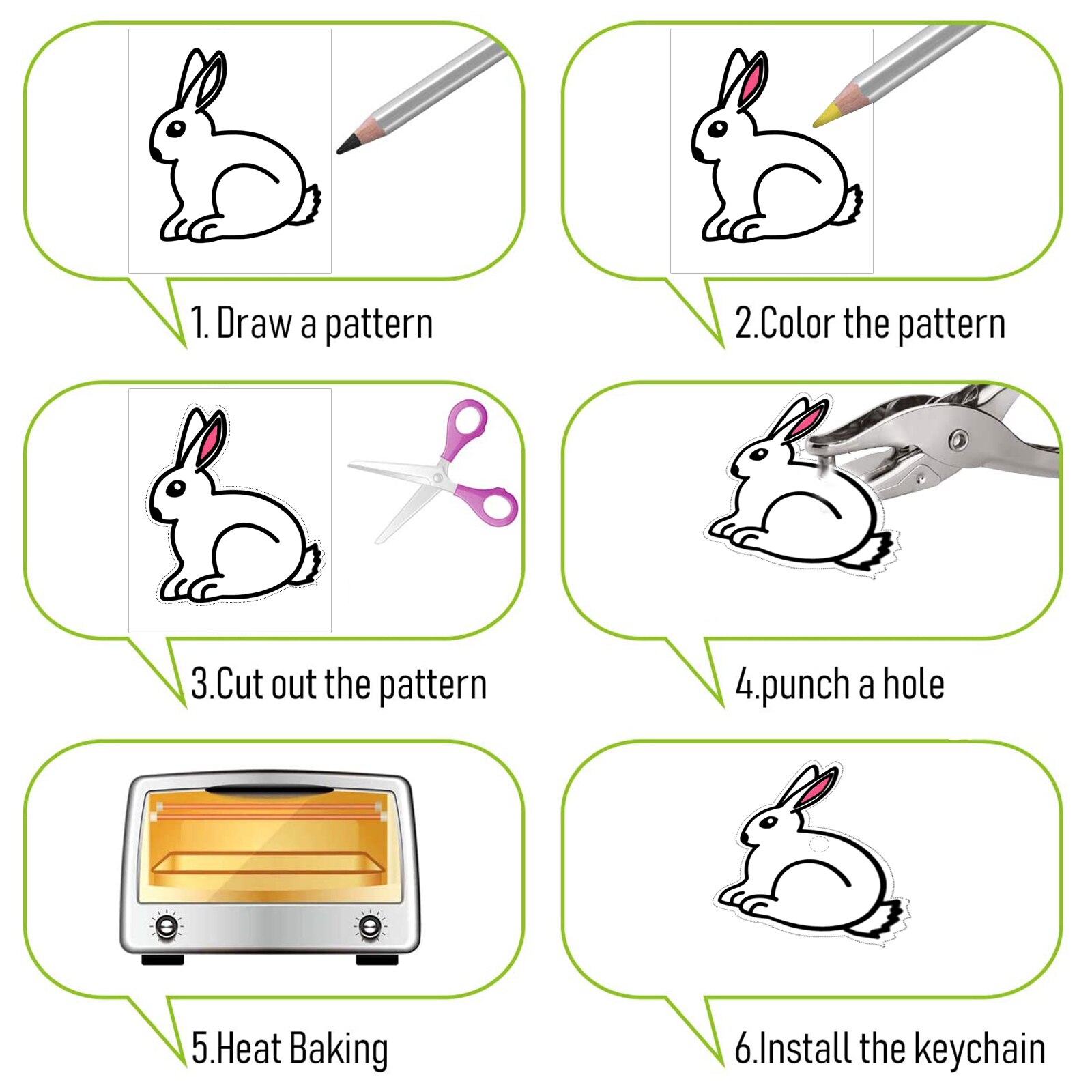 1. Draw a pattern

2.Color the pattern

3.Cut out the pattern

4.punch a hole

5.Heat Baking

6.Install the keychain