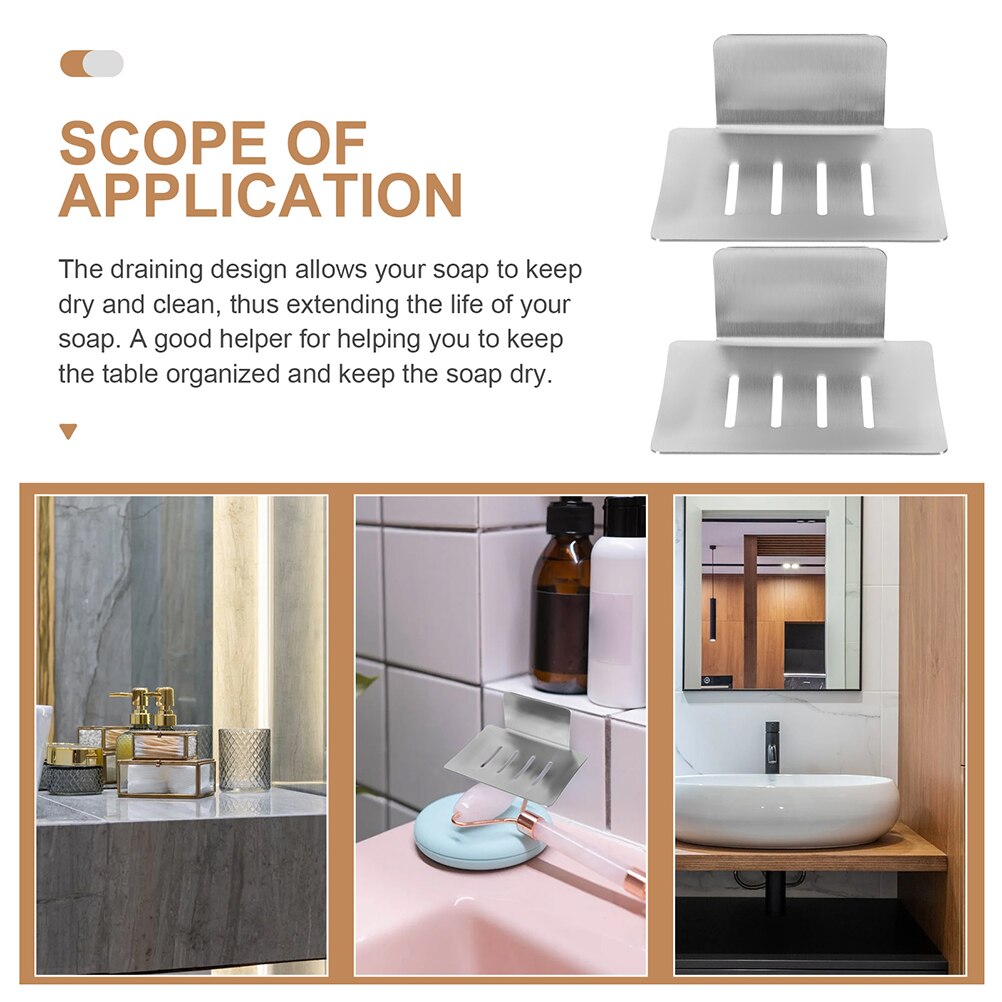 SCOPE OF APPLICATION

The draining design allows your soap to keep dry and clean, thus extending the life of your soap. A good helper for helping you to keep the table organized and keep the soap dry.