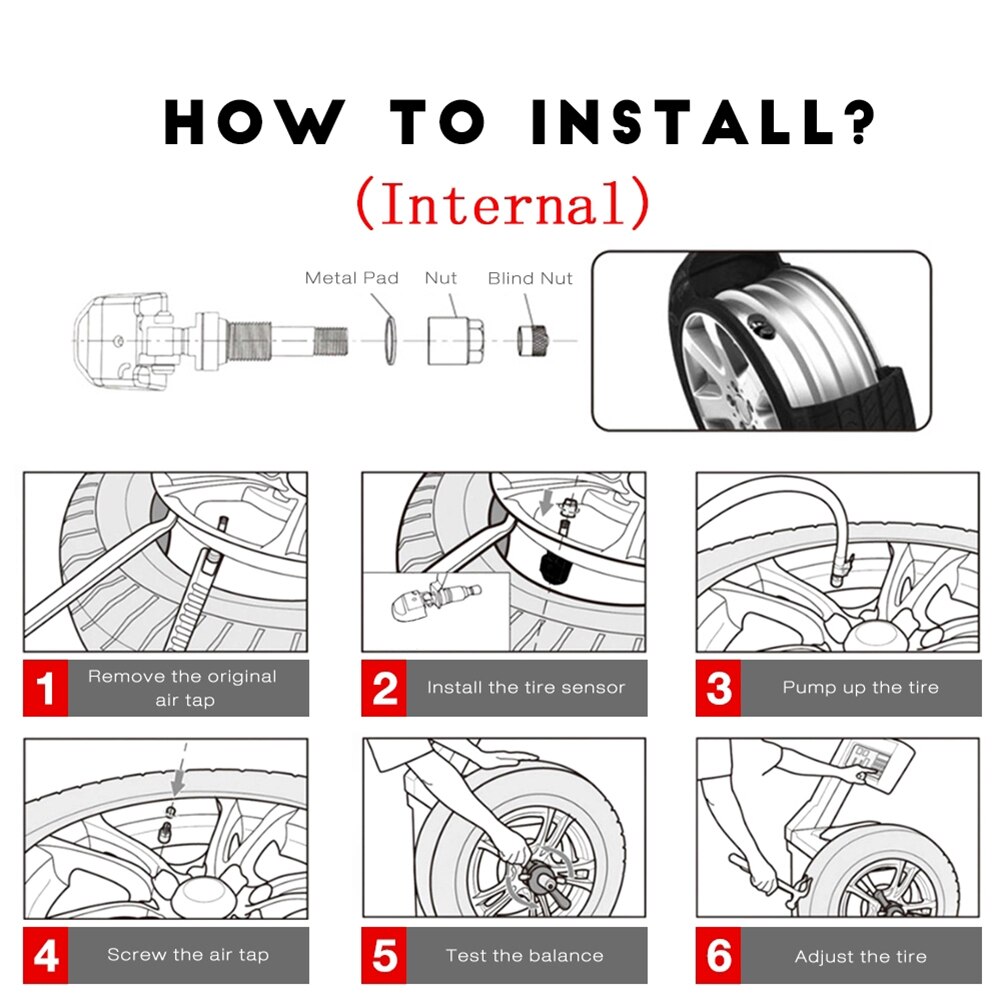 HOW TO INSTALL?
(Internal)

Metal Pad
Nut
Blind Nut

1 Remove the original air tap

2 Install the tire sensor

3 Pump up the tire

4 Screw the air tap

5 Test the balance

6 Adjust the tire