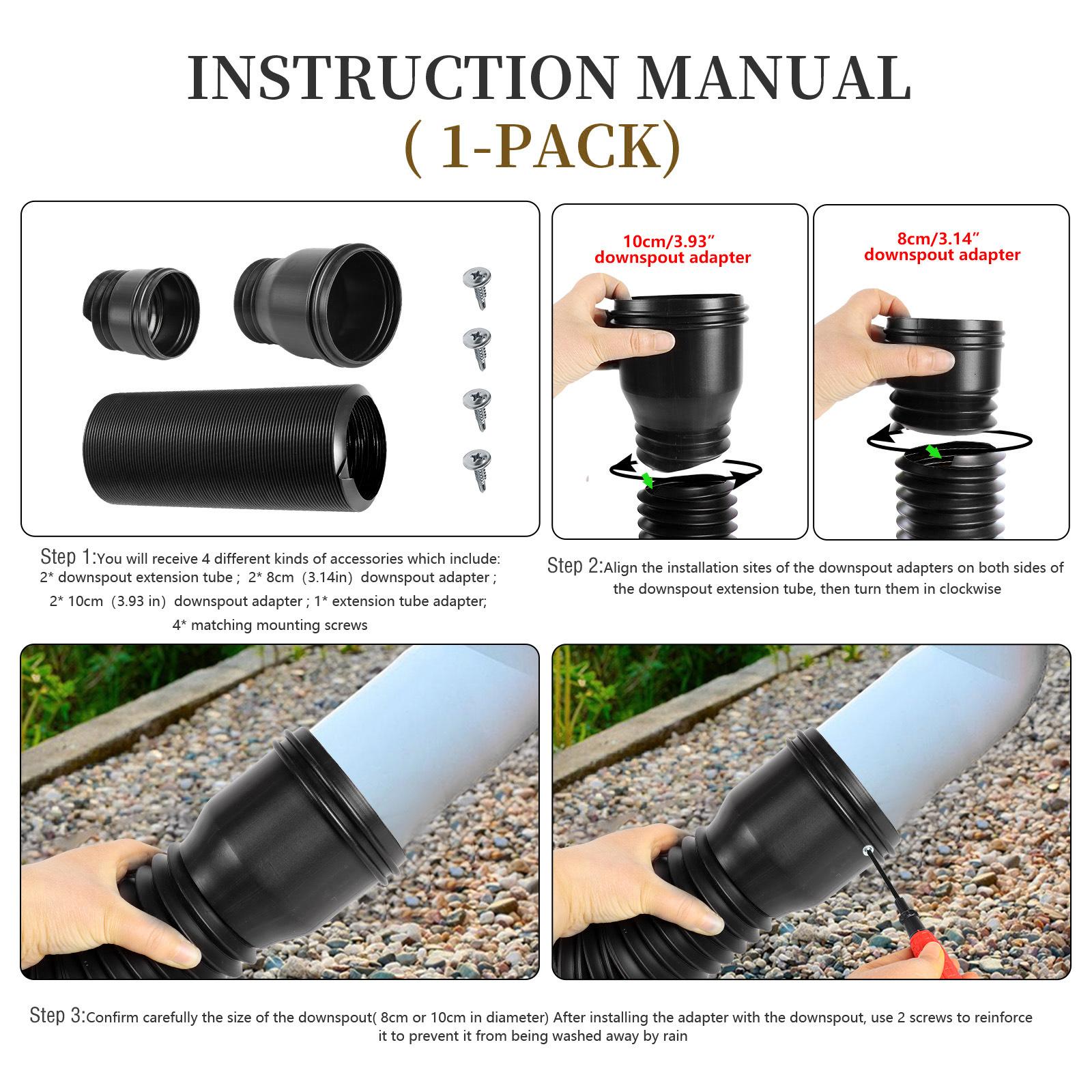 INSTRUCTION MANUAL
( 1-PACK)

10cm/3.93″ downspout adapter

8cm/3.14″ downspout adapter

Step 1:You will receive 4 different kinds of accessories which include: 2* downspout extension tube ; 2* 8cm（3.14in）downspout adapter ; 2* 10cm（3.93 in）downspout adapter ; 1* extension tube adapter; 4* matching mounting screws

Step 2:Align the installation sites of the downspout adapters on both sides of the downspout extension tube, then turn them in clockwise

Step 3:Confirm carefully the size of the downspout( 8cm or 10cm in diameter) After installing the adapter with the downspout, use 2 screws to reinforce it to prevent it from being washed away by rain