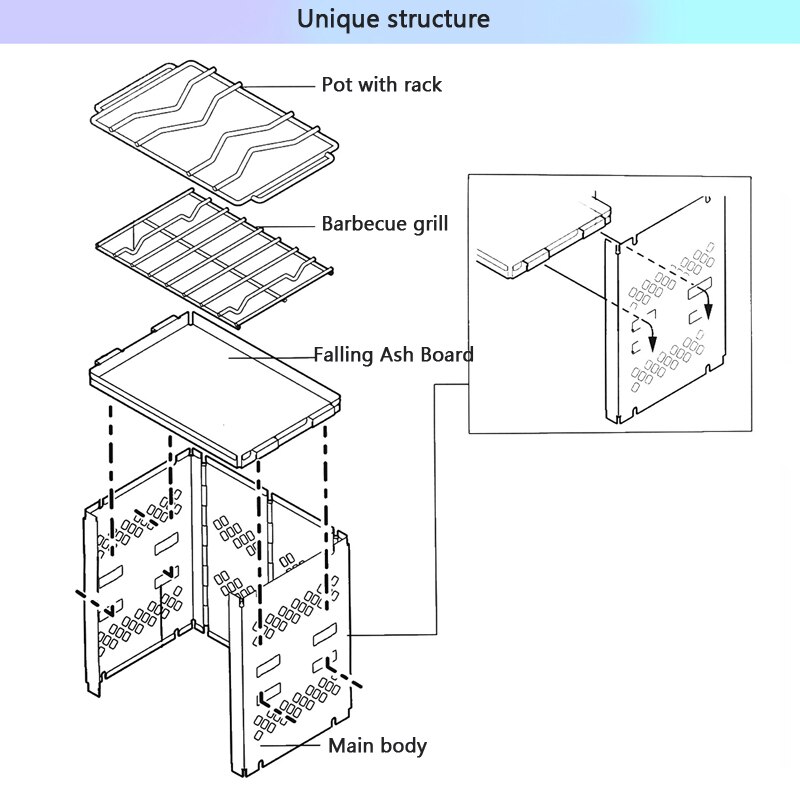 Unique structure

Pot with rack

Barbecue grill

Falling Ash Board

Main body