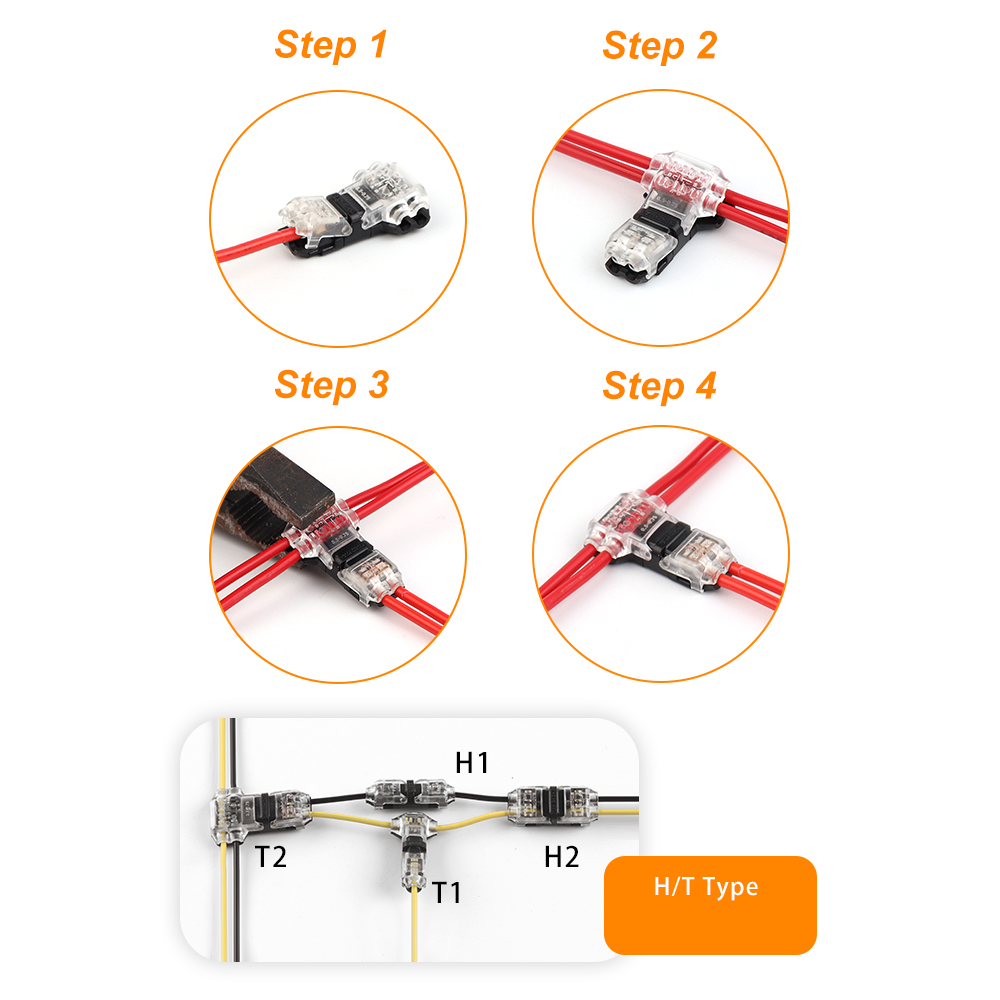 Step 1

Step 2

Step 3

Step 4

H1

T2

H2

T1

H/T Type