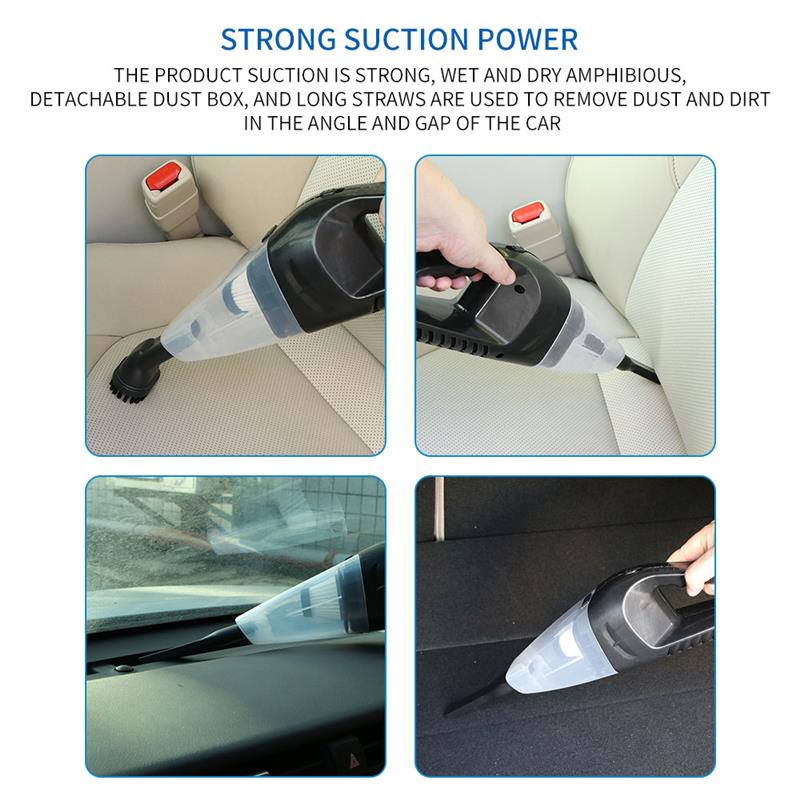 STRONG SUCTION POWER

THE PRODUCT SUCTION IS STRONG, WET AND DRY AMPHIBIOUS, DETACHABLE DUST BOX, AND LONG STRAWS ARE USED TO REMOVE DUST AND DIRT IN THE ANGLE AND GAP OF THE CAR