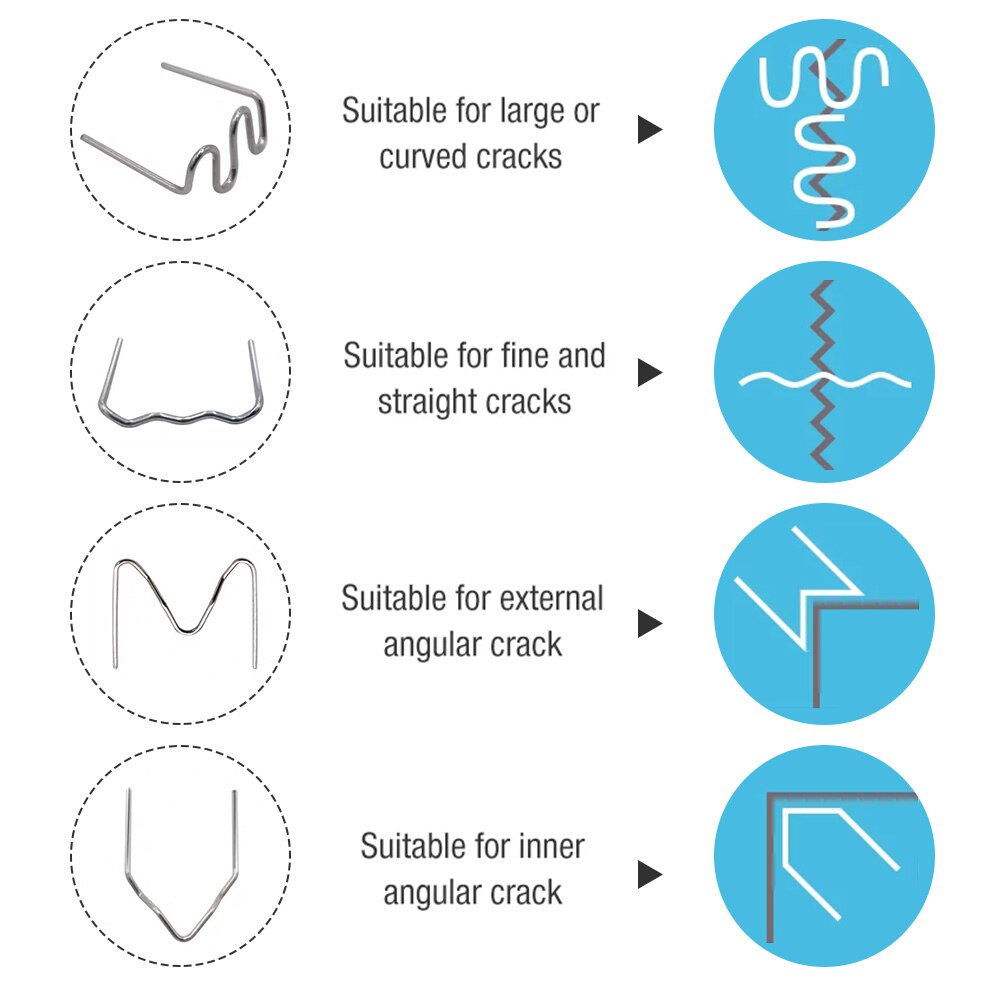 Suitable for large or curved cracks

Suitable for fine and straight cracks

Suitable for external angular crack

Suitable for inner angular crack