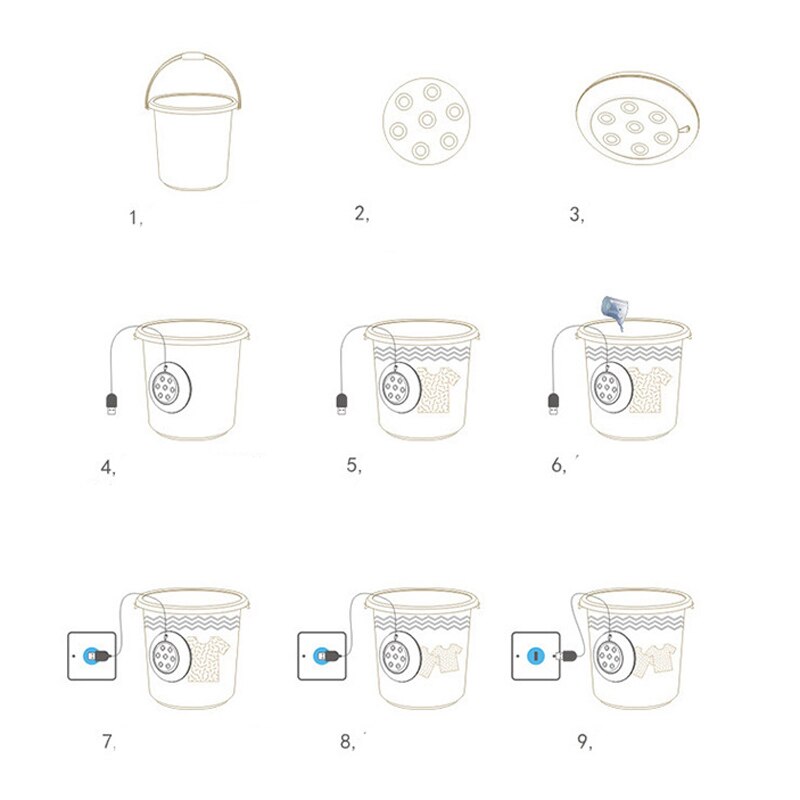 1,

2,

3,

4,

5,

6,

7,

8,

9,