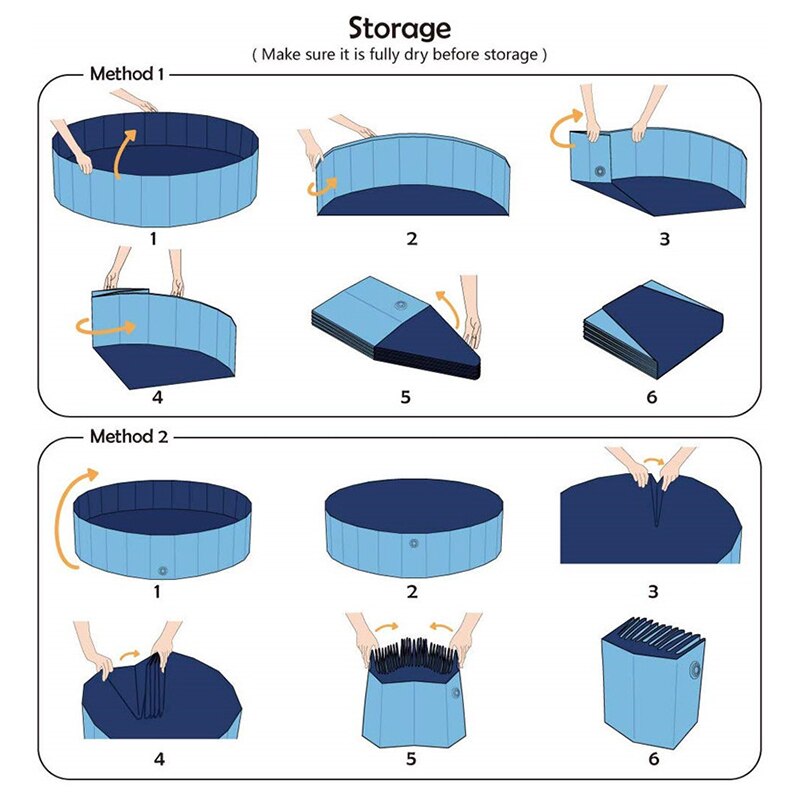 Storage

( Make sure it is fully dry before storage )

Method 1

1

2

3

4

5

6

Method 2

1

2

3

4

5

6