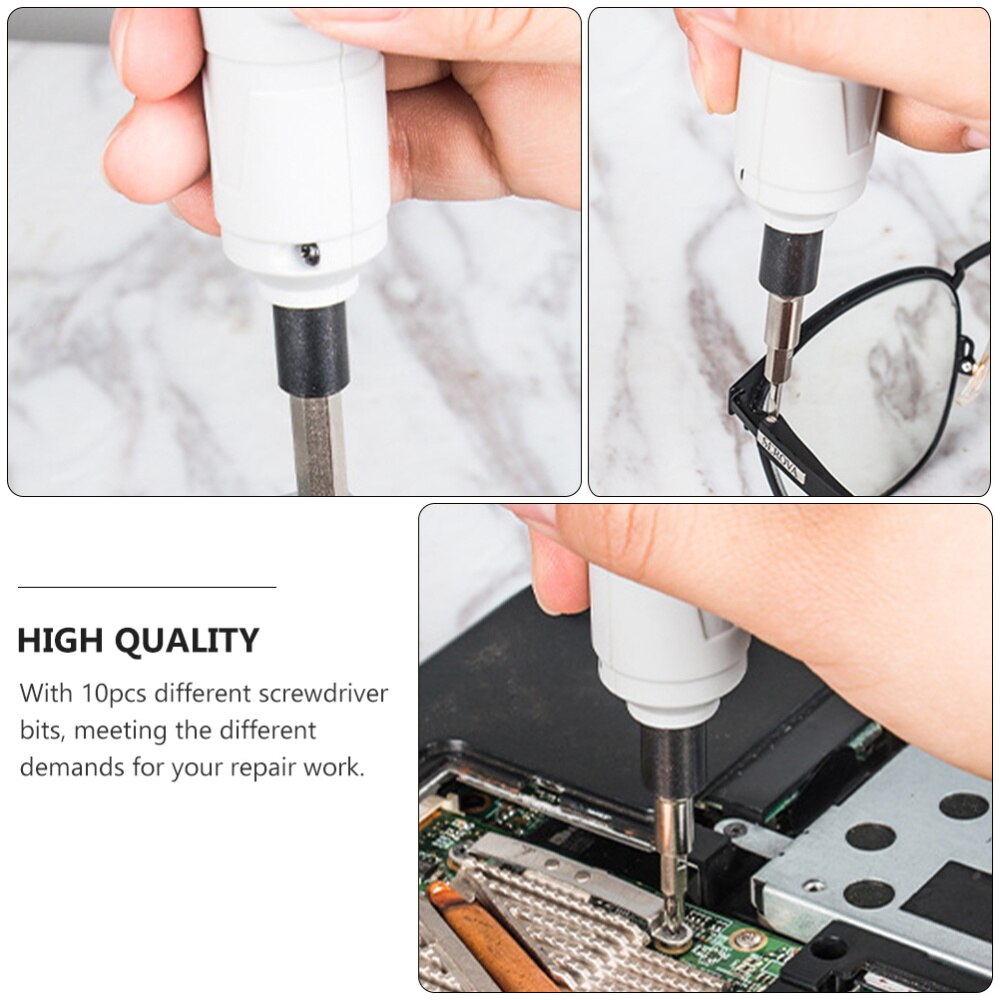 HIGH QUALITY

With 10pcs different screwdriver bits, meeting the different demands for your repair work.