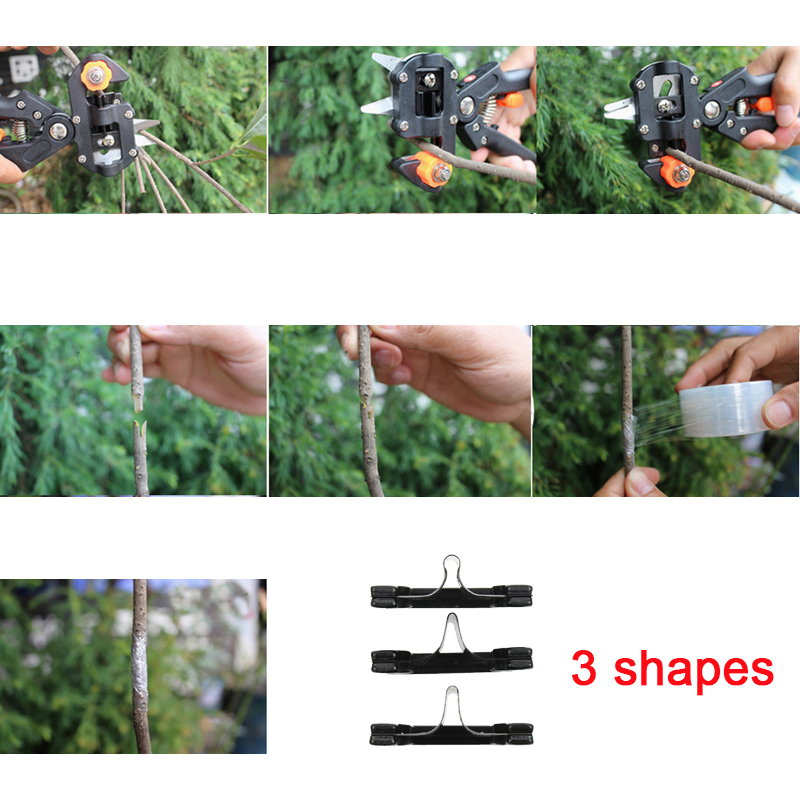 3 shapes