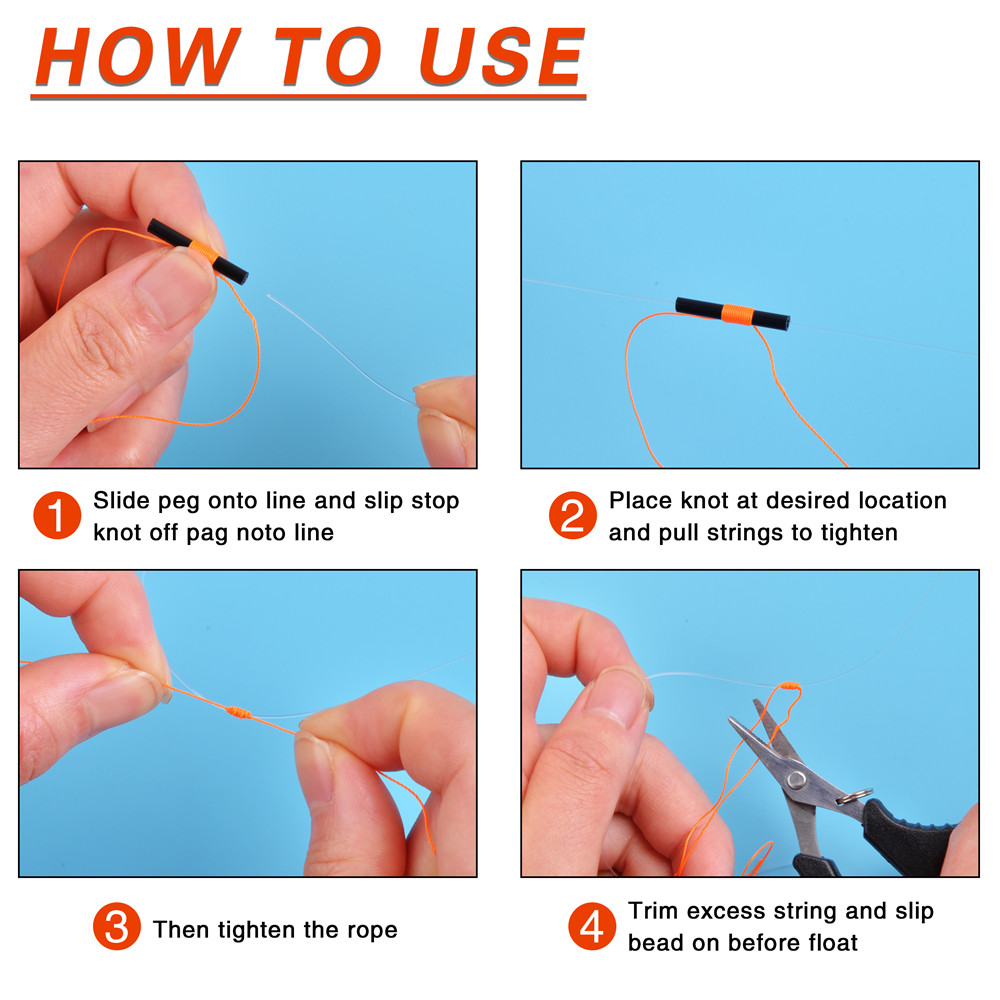 HOW TO USE

1 Slide peg onto line and slip stop knot off pag noto line

2 Place knot at desired location and pull strings to tighten

3 Then tighten the rope

4 Trim excess string and slip bead on before float