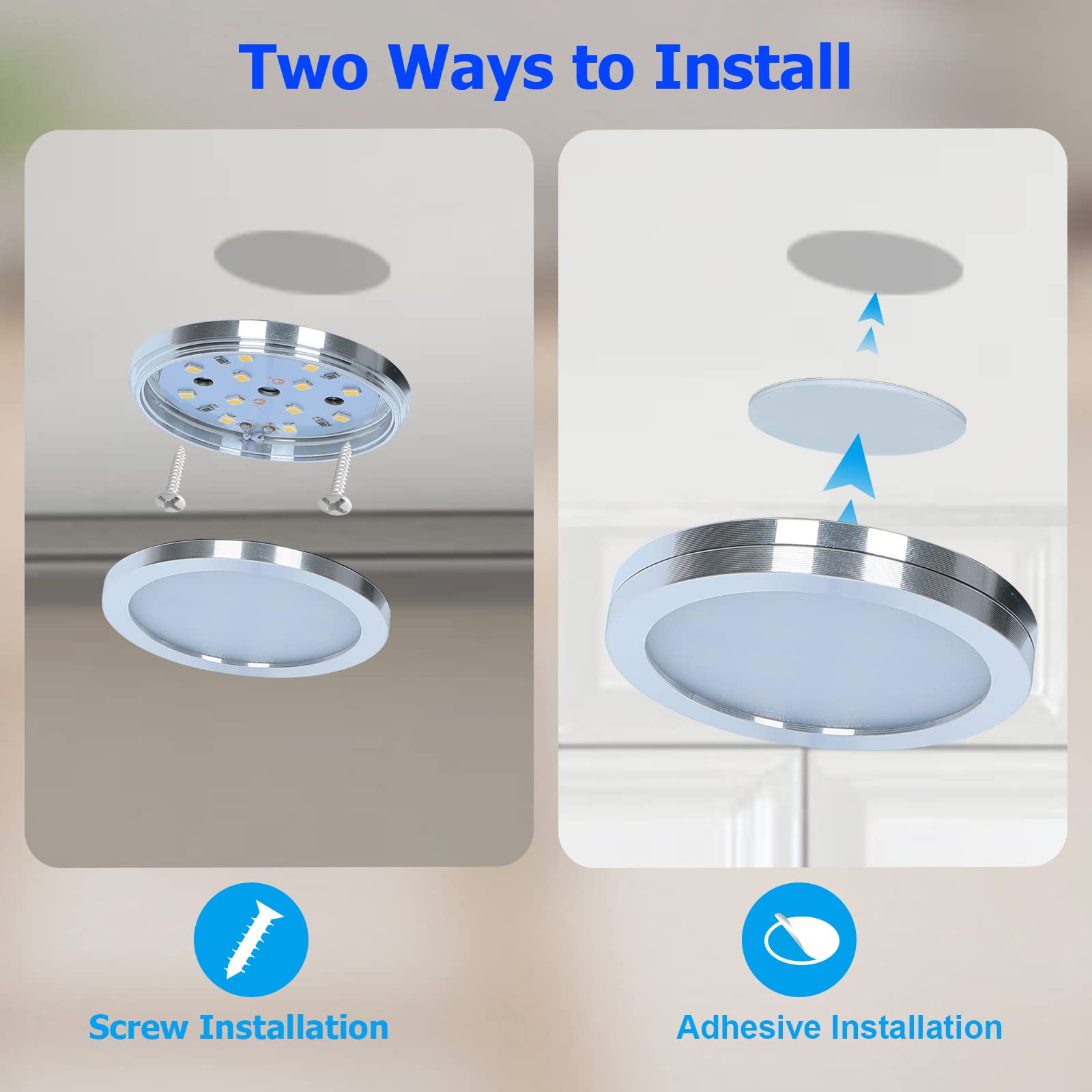 Two Ways to Install

Screw Installation

Adhesive Installation