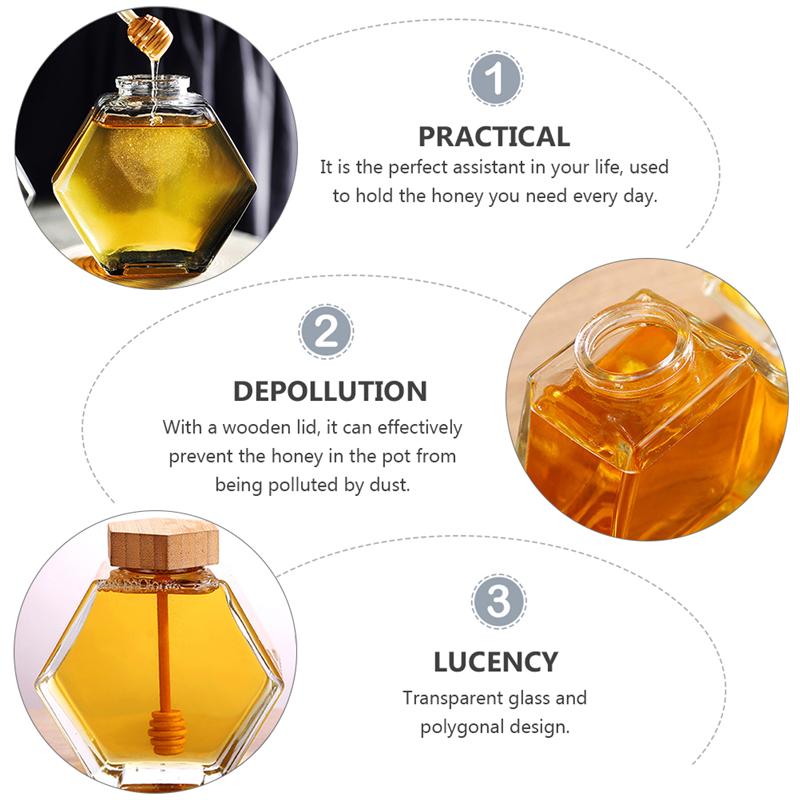 1

PRACTICAL

It is the perfect assistant in your life, used to hold the honey you need every day.

2

DEPOLLUTION

With a wooden lid, it can effectively prevent the honey in the pot from being polluted by dust.

3

LUCENCY

Transparent glass and polygonal design.