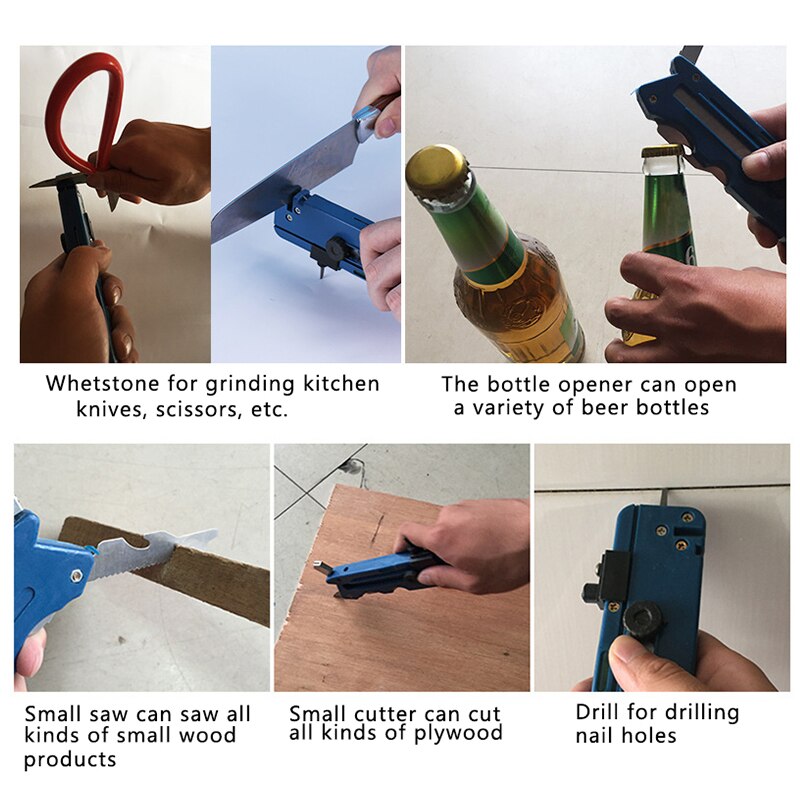 Whetstone for grinding kitchen knives, scissors, etc.

The bottle opener can open a variety of beer bottles

Small saw can saw all kinds of small wood products

Small cutter can cut all kinds of plywood

Drill for drilling nail holes