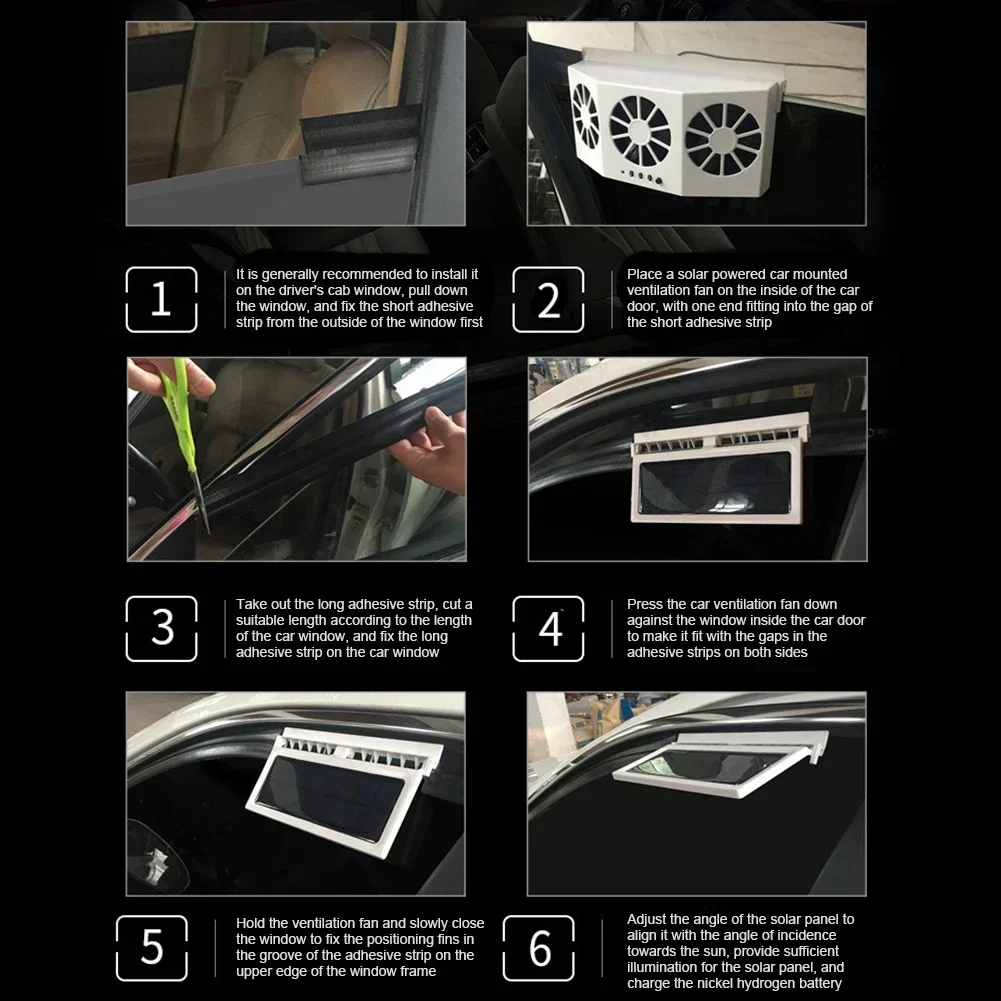 1

It is generally recommended to install it on the driver's cab window, pull down the window, and fix the short adhesive strip from the outside of the window first

2

Place a solar powered car mounted ventilation fan on the inside of the car door, with one end fitting into the gap of the short adhesive strip

3

Take out the long adhesive strip, cut a suitable length according to the length of the car window, and fix the long adhesive strip on the car window

4

Press the car ventilation fan down against the window inside the car door to make it fit with the gaps in the adhesive strips on both sides

5

Hold the ventilation fan and slowly close the window to fix the positioning fins in the groove of the adhesive strip on the upper edge of the window frame

6

Adjust the angle of the solar panel to align it with the angle of incidence towards the sun, provide sufficient illumination for the solar panel, and charge the nickel hydrogen battery