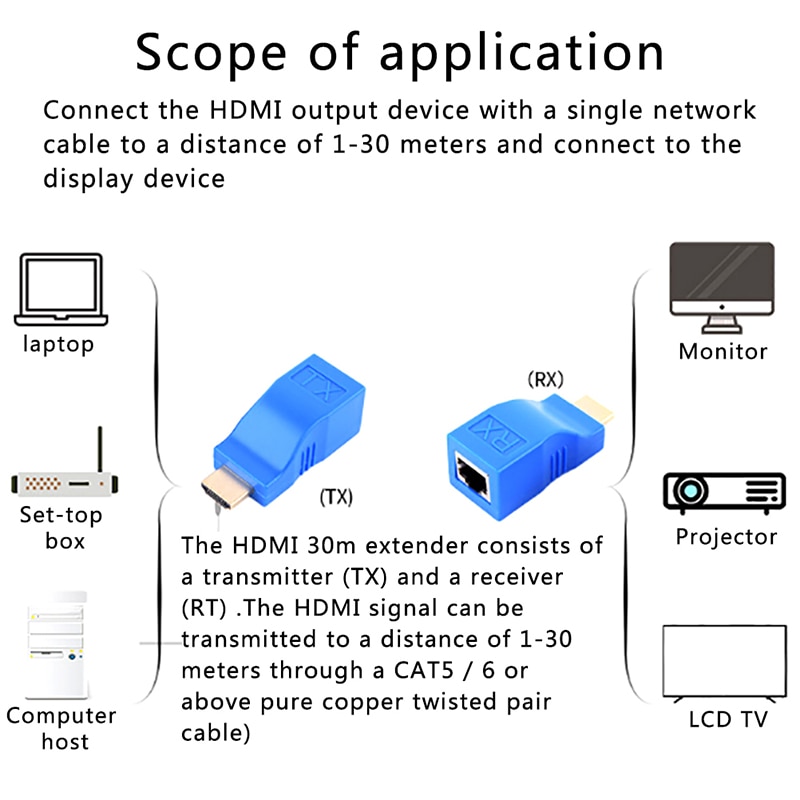 Scope of application

Connect the HDMI output device with a single network cable to a distance of 1-30 meters and connect to the display device

laptop

Set-top box

Computer host

TX

(TX)

(RX)

RX

The HDMI 30m extender consists of a transmitter (TX) and a receiver (RT) .The HDMI signal can be transmitted to a distance of 1-30 meters through a CAT5 / 6 or above pure copper twisted pair cable)

Monitor

Projector

LCD TV