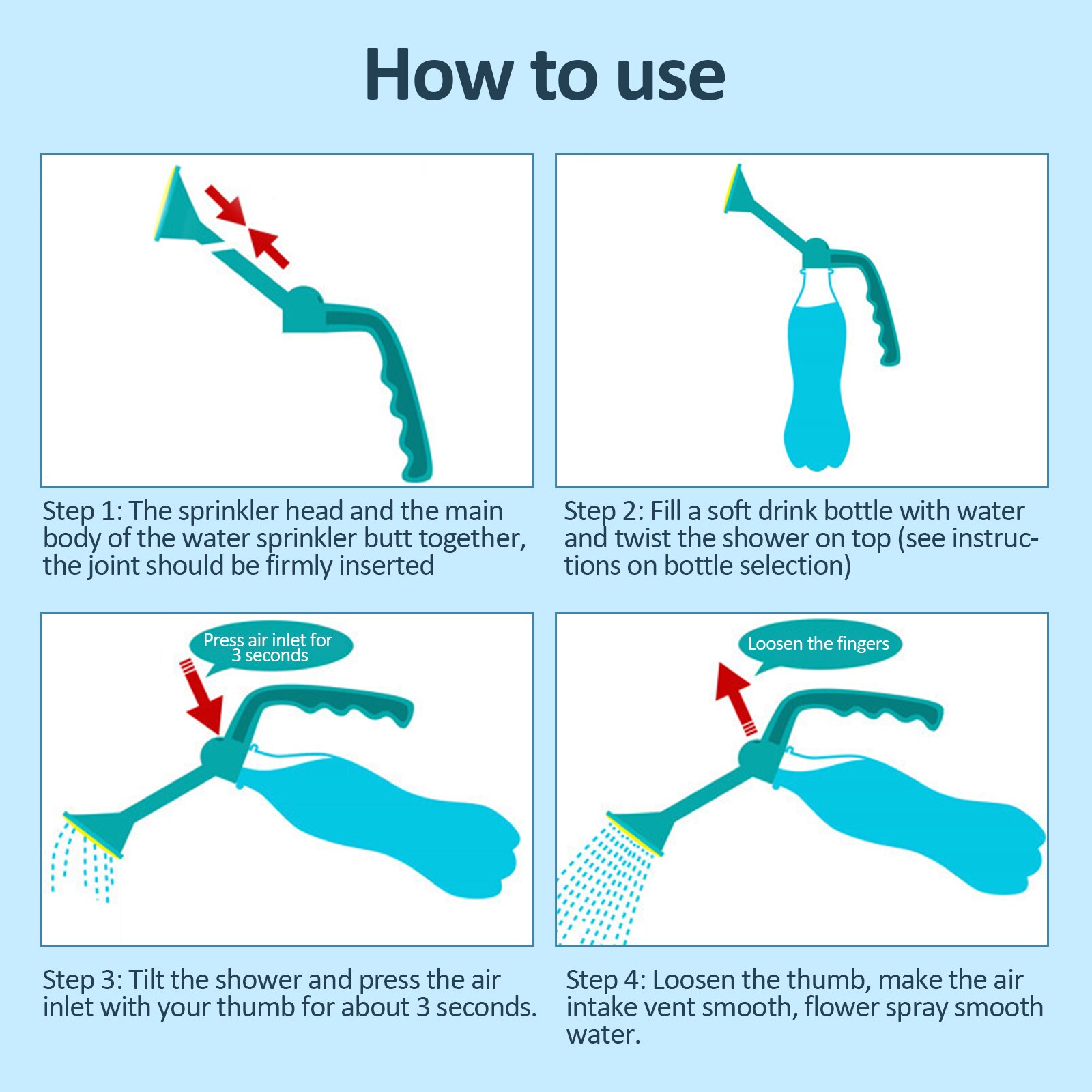 How to use

Step 1: The sprinkler head and the main body of the water sprinkler butt together, the joint should be firmly inserted

Step 2: Fill a soft drink bottle with water and twist the shower on top (see instructions on bottle selection)

Press air inlet for 3 seconds

Step 3: Tilt the shower and press the air inlet with your thumb for about 3 seconds.

Loosen the fingers

Step 4: Loosen the thumb, make the air intake vent smooth, flower spray smooth water.