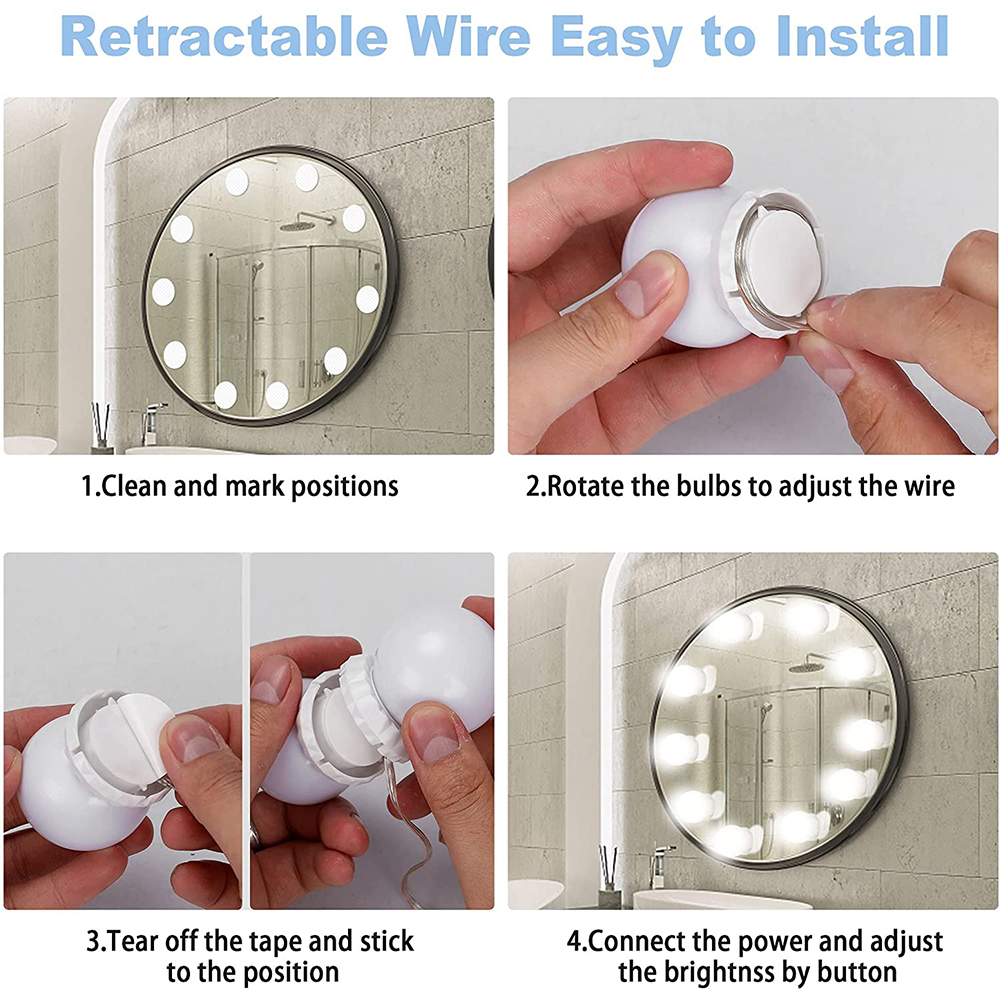 Retractable Wire Easy to Install

1.Clean and mark positions

2.Rotate the bulbs to adjust the wire

3.Tear off the tape and stick to the position

4.Connect the power and adjust the brightnss by button