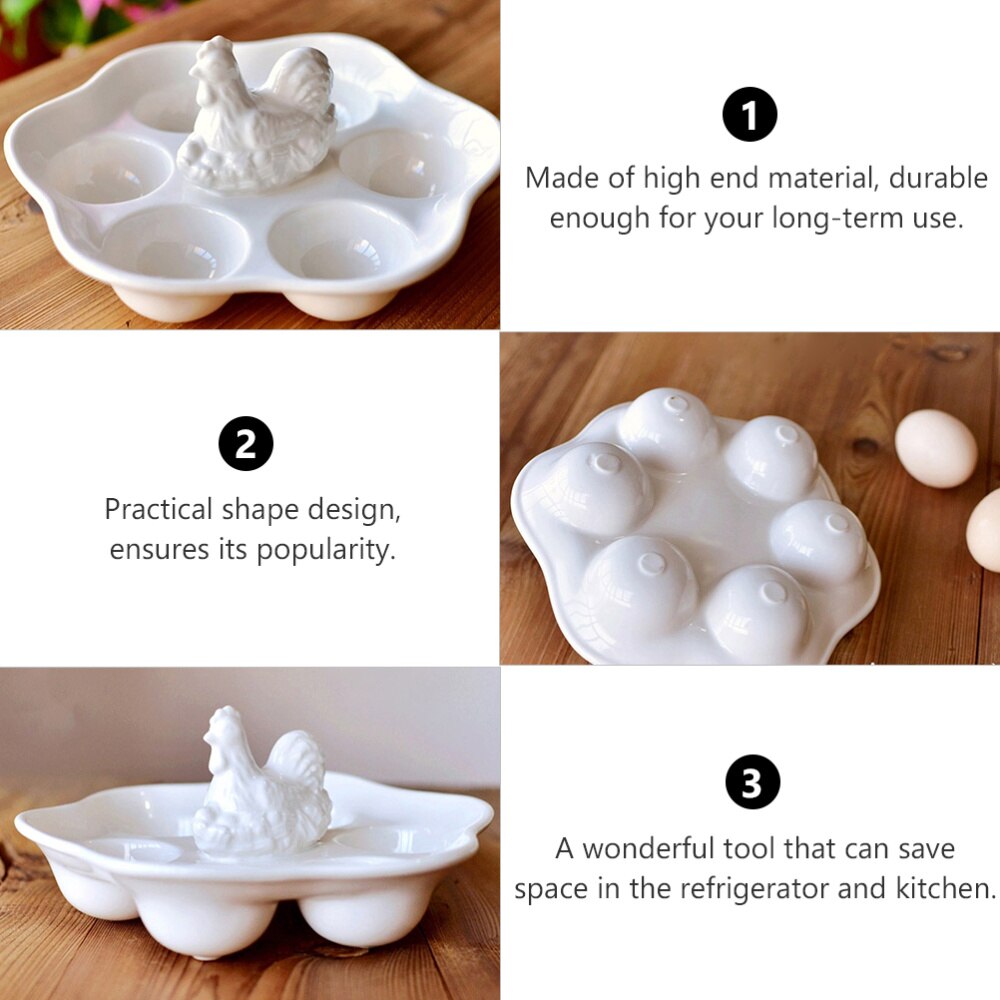 1
Made of high end material, durable enough for your long-term use.

2
Practical shape design, ensures its popularity.

3
A wonderful tool that can save space in the refrigerator and kitchen.