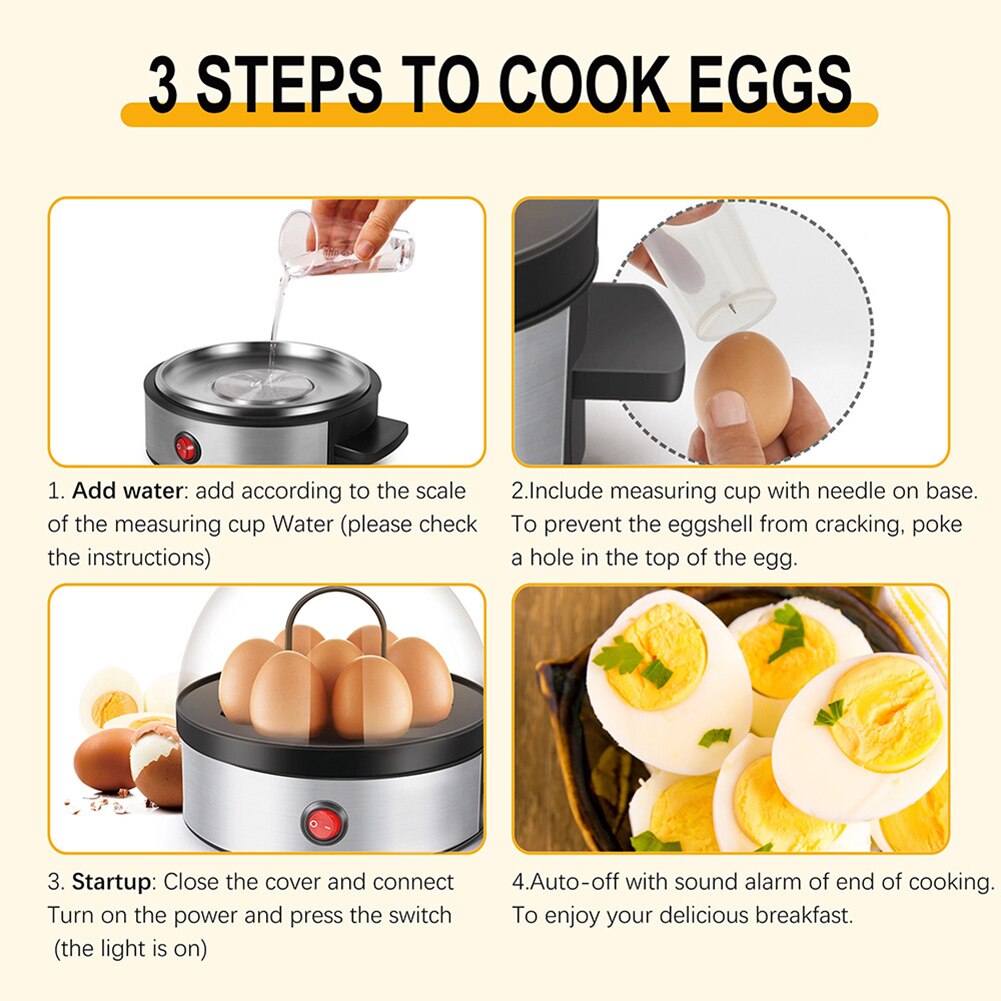 3 STEPS TO COOK EGGS

1. Add water: add according to the scale of the measuring cup Water (please check the instructions)

2.Include measuring cup with needle on base. To prevent the eggshell from cracking, poke a hole in the top of the egg.

3. Startup: Close the cover and connect Turn on the power and press the switch (the light is on)

4.Auto-off with sound alarm of end of cooking. To enjoy your delicious breakfast.