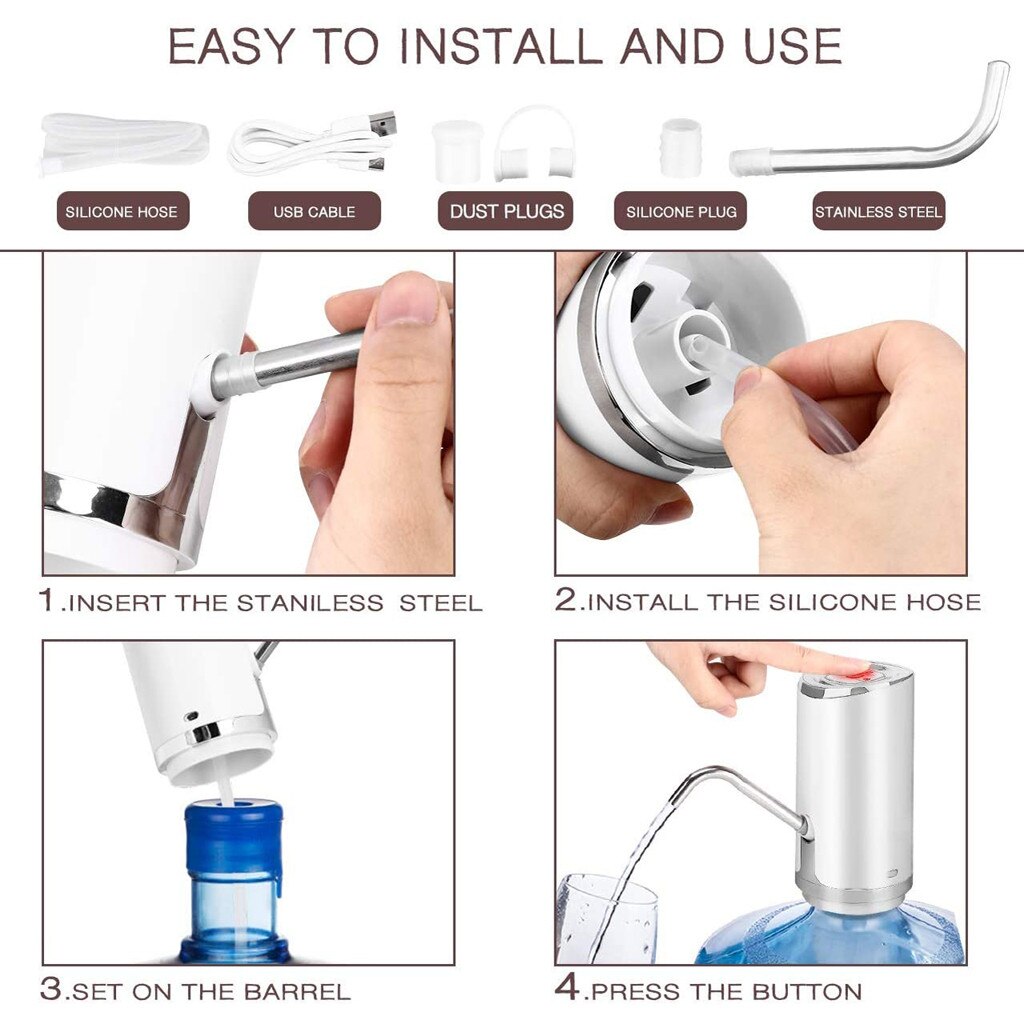 EASY TO INSTALL AND USE

SILICONE HOSE

USB CABLE

DUST PLUGS

SILICONE PLUG

STAINLESS STEEL

1.INSERT THE STANILESS STEEL

2.INSTALL THE SILICONE HOSE

3.SET ON THE BARREL

4.PRESS THE BUTTON