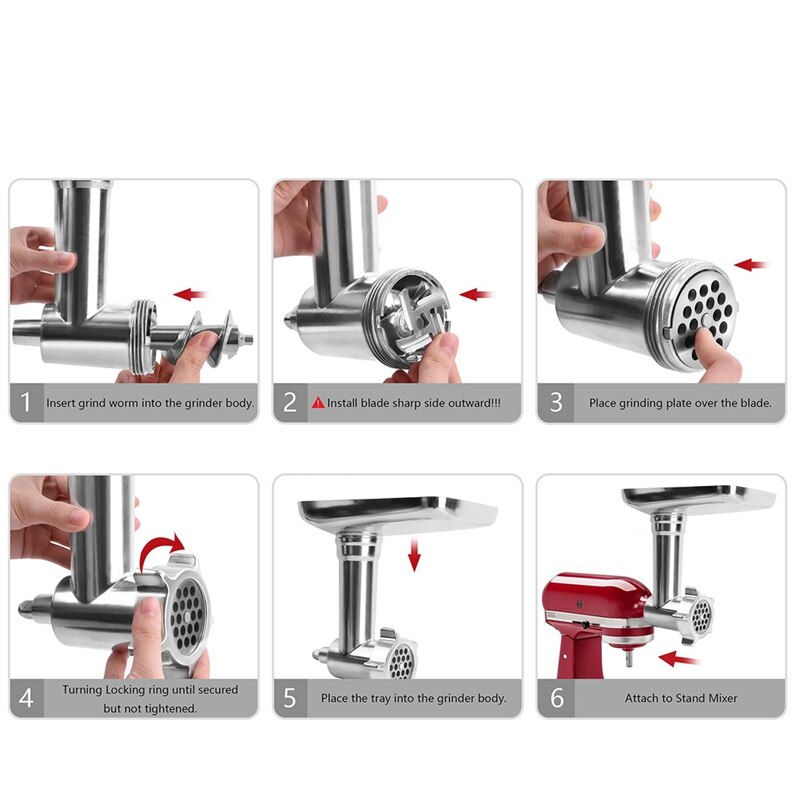 1 Insert grind worm into the grinder body.

2 Install blade sharp side outward!!!

3 Place grinding plate over the blade.

4 Turning Locking ring until secured but not tightened.

5 Place the tray into the grinder body.

6 Attach to Stand Mixer