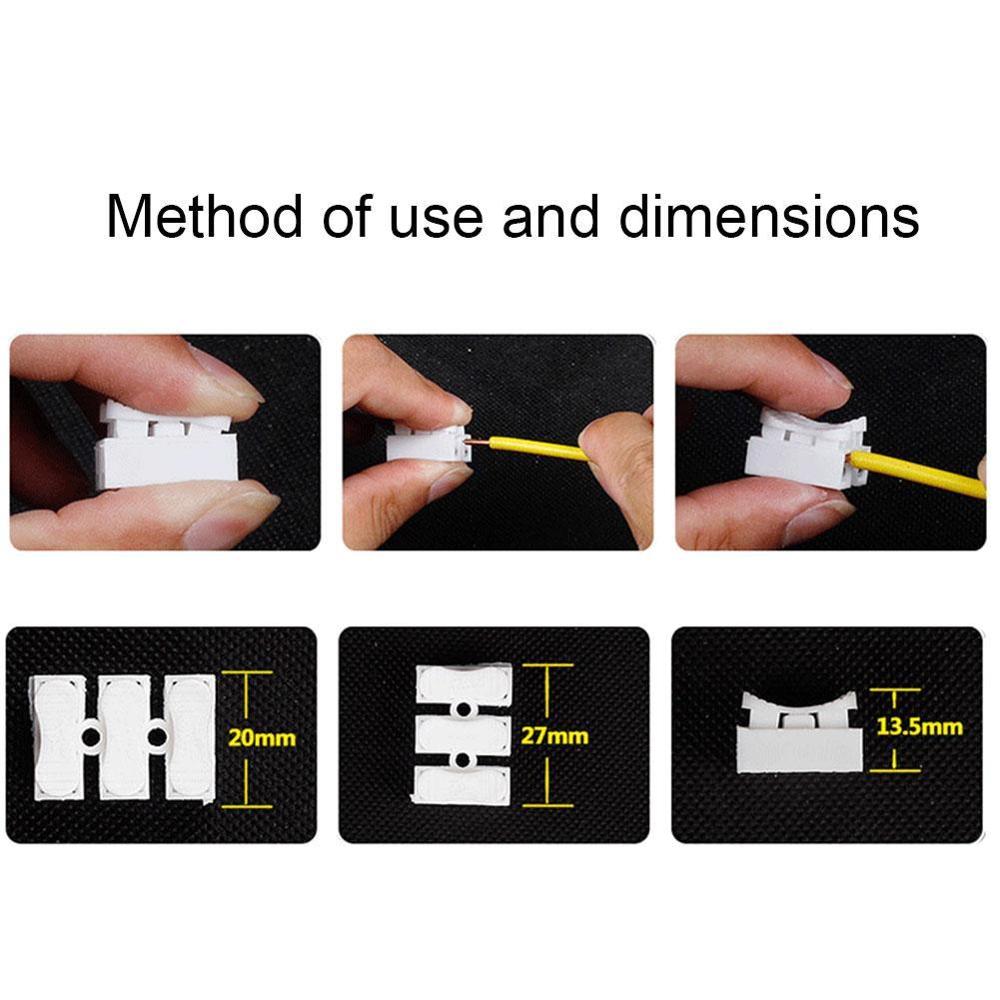 Method of use and dimensions

20mm

27mm

13.5mm