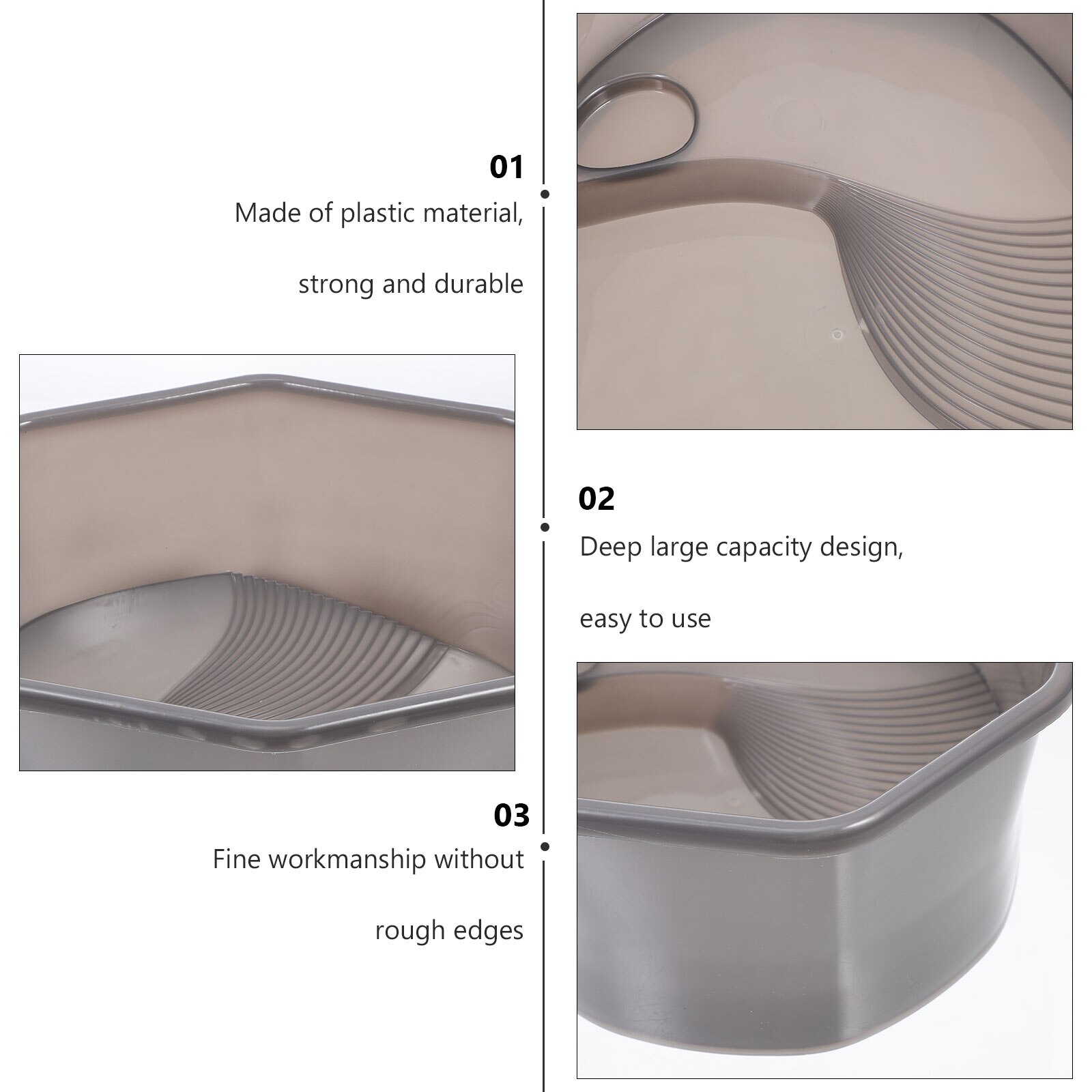 01

Made of plastic material,

strong and durable

02

Deep large capacity design,

easy to use

03

Fine workmanship without

rough edges