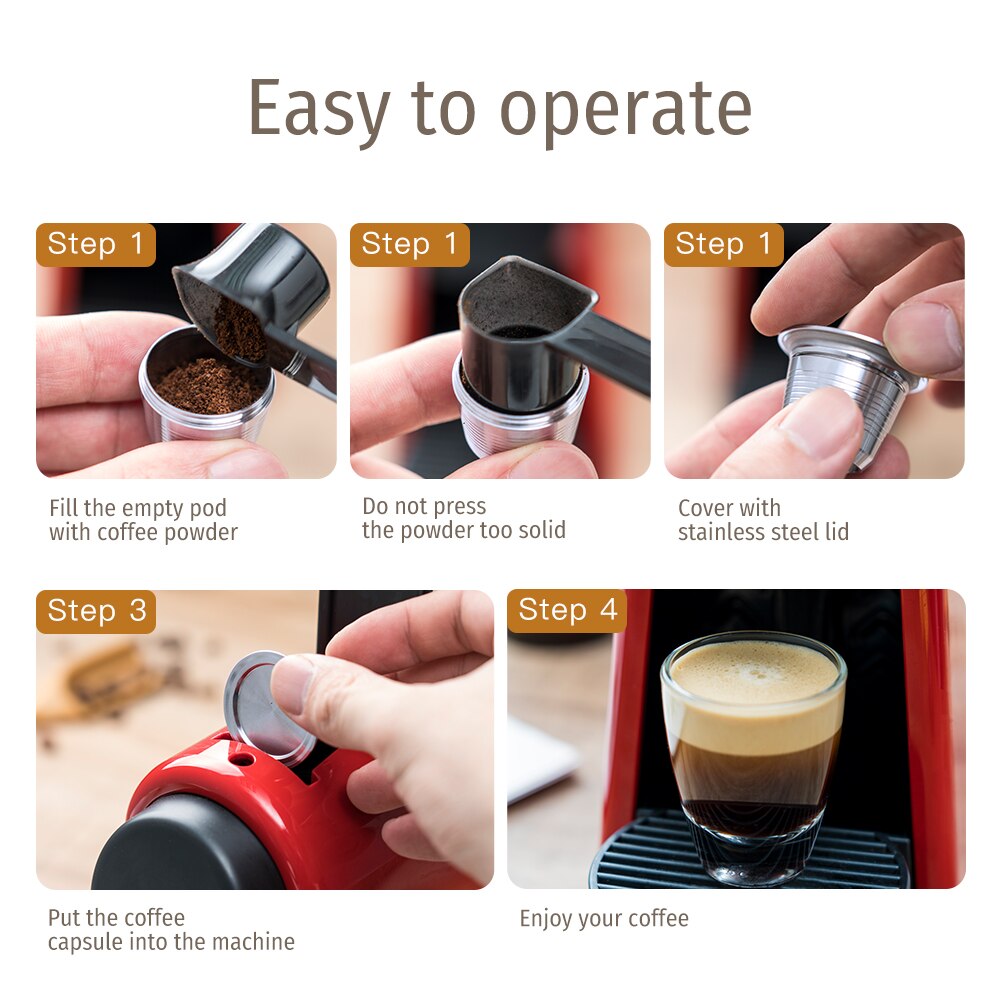 Easy to operate

Step 1

Fill the empty pod with coffee powder

Step 1

Do not press the powder too solid

Step 1

Cover with stainless steel lid

Step 3

Put the coffee capsule into the machine

Step 4

Enjoy your coffee