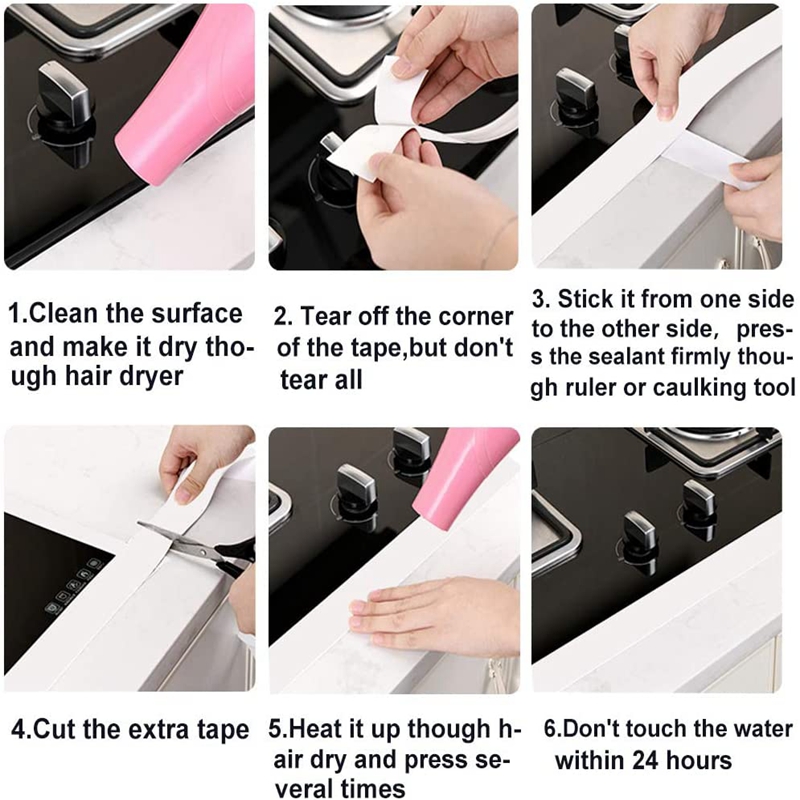 1.Clean the surface and make it dry though hair dryer

2. Tear off the corner of the tape,but don't tear all

3. Stick it from one side to the other side, press the sealant firmly though ruler or caulking tool

4.Cut the extra tape

5.Heat it up though hair dry and press several times

6.Don't touch the water within 24 hours