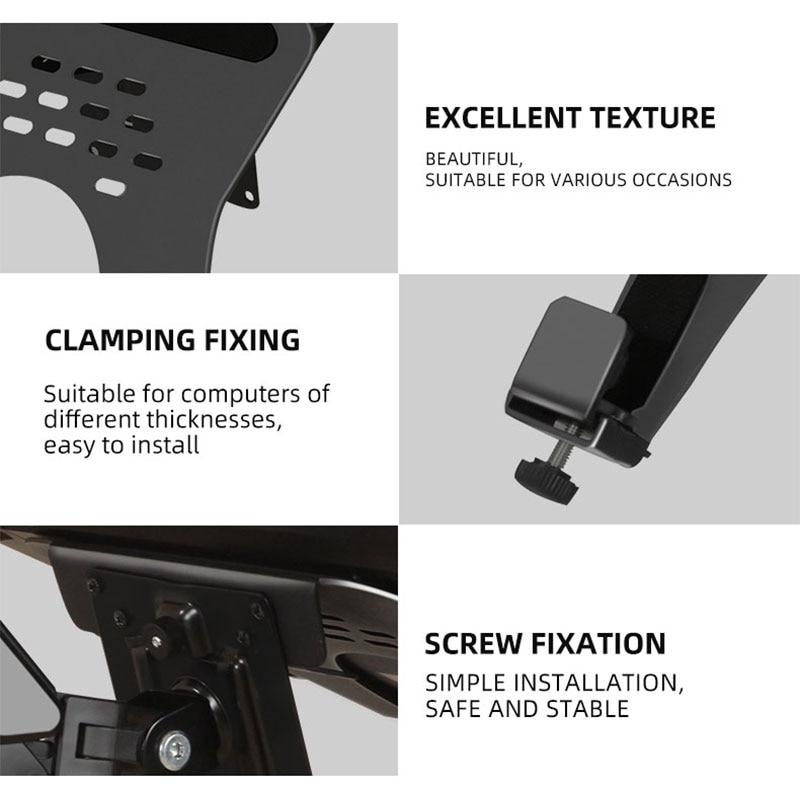 EXCELLENT TEXTURE

BEAUTIFUL,
SUITABLE FOR VARIOUS OCCASIONS

CLAMPING FIXING

Suitable for computers of different thicknesses, easy to install

SCREW FIXATION

SIMPLE INSTALLATION,
SAFE AND STABLE