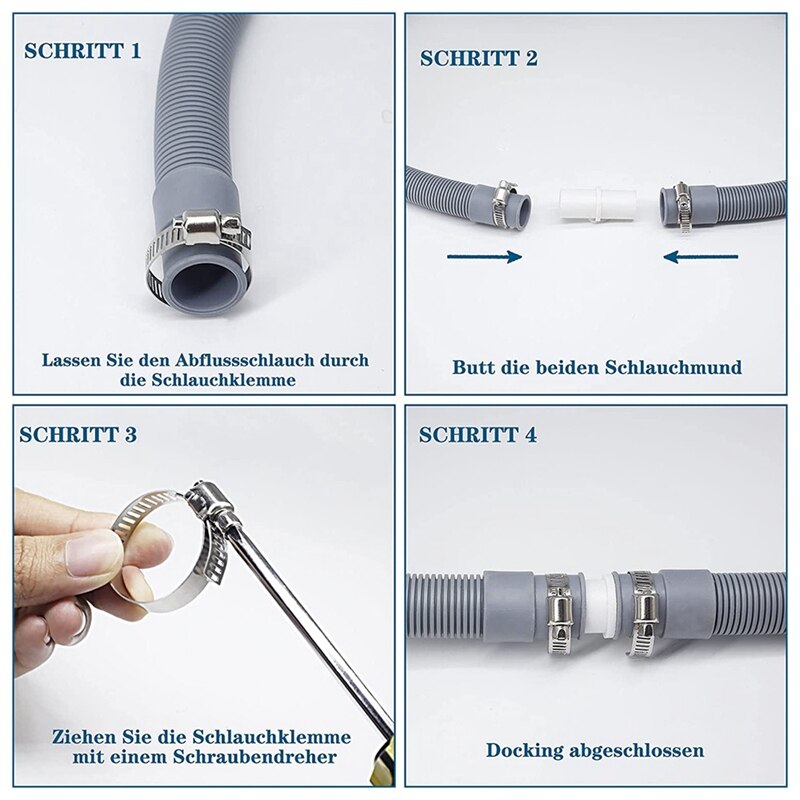 SCHRITT 1

Lassen Sie den Abflussschlauch durch die Schlauchklemme

SCHRITT 2

Butt die beiden Schlauchmund

SCHRITT 3

Ziehen Sie die Schlauchklemme mit einem Schraubendreher

SCHRITT 4

Docking abgeschlossen