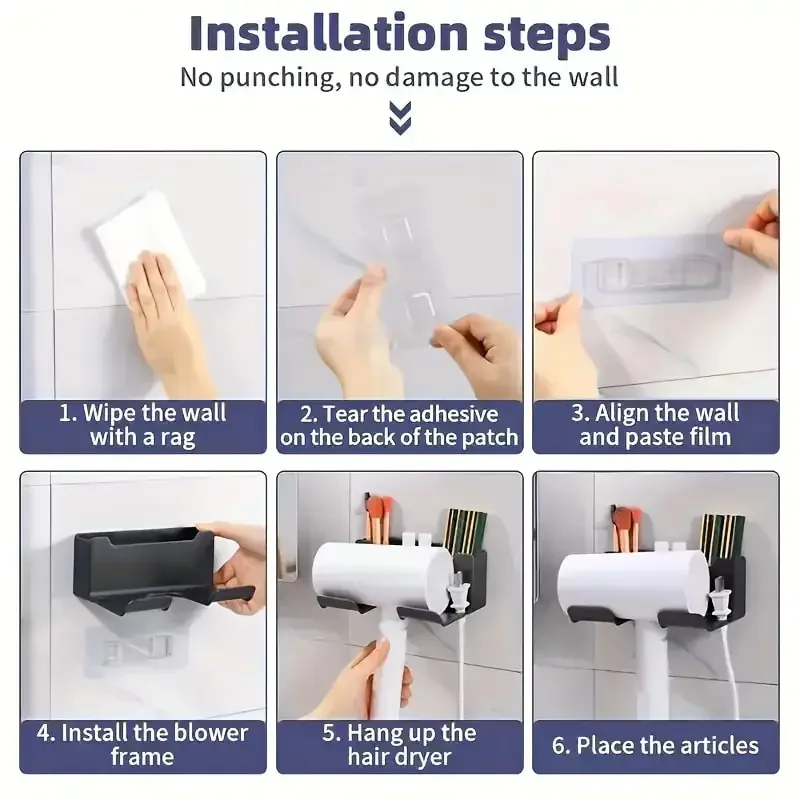 Installation steps
No punching, no damage to the wall

1. Wipe the wall with a rag

2. Tear the adhesive on the back of the patch

3. Align the wall and paste film

4. Install the blower frame

5. Hang up the hair dryer

6. Place the articles