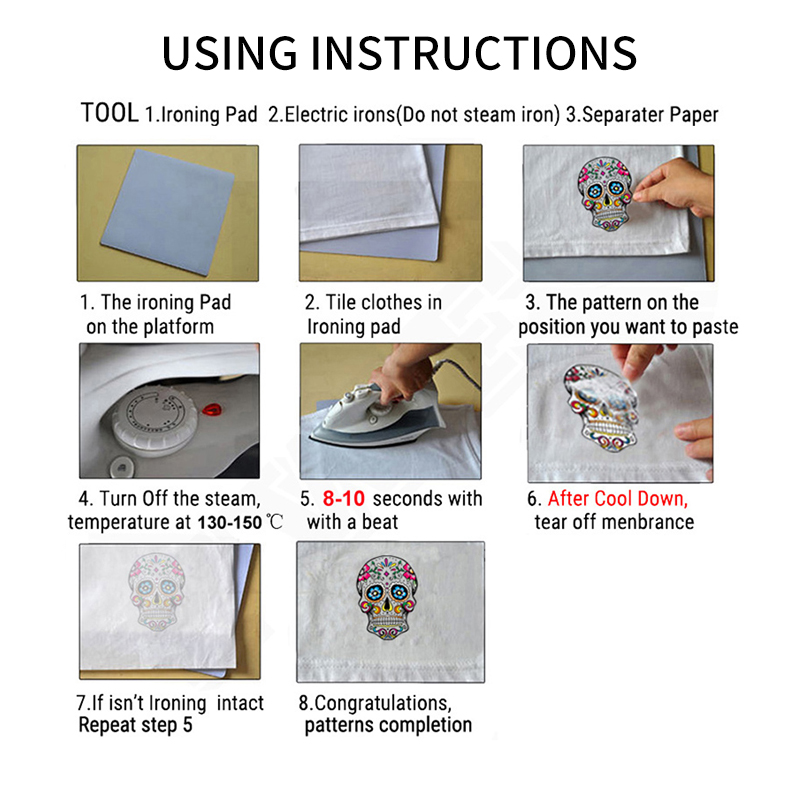 USING INSTRUCTIONS

TOOL 1.Ironing Pad 2.Electric irons(Do not steam iron) 3.Separater Paper

1. The ironing Pad on the platform

2. Tile clothes in Ironing pad

3. The pattern on the position you want to paste

4. Turn Off the steam, temperature at 130-150 ℃

5. 8-10 seconds with with a beat

6. After Cool Down, tear off menbrance

7.If isn't Ironing intact Repeat step 5

8.Congratulations, patterns completion