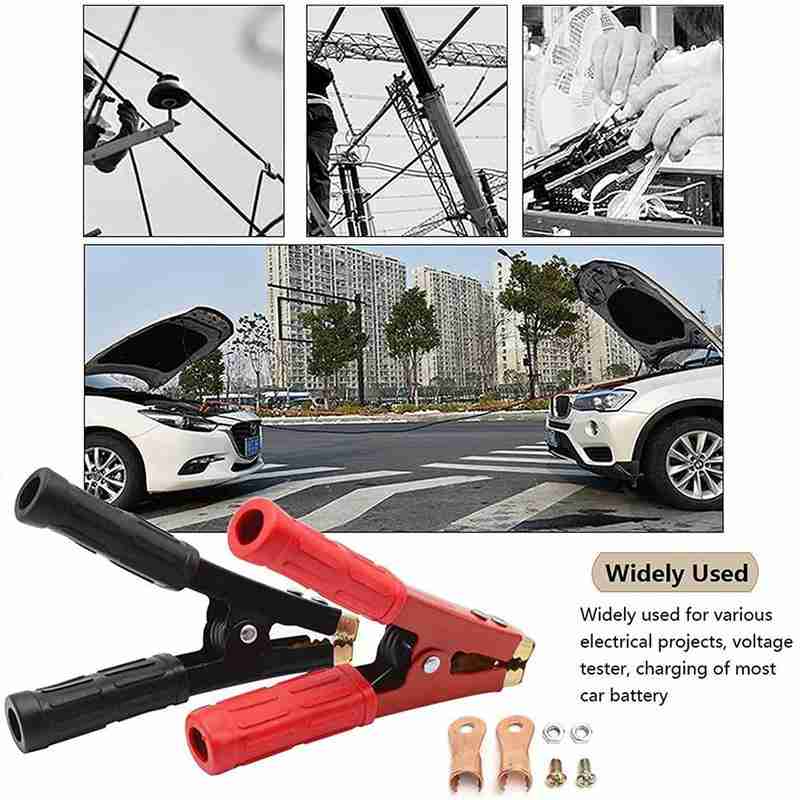 Widely Used

Widely used for various electrical projects, voltage tester, charging of most car battery