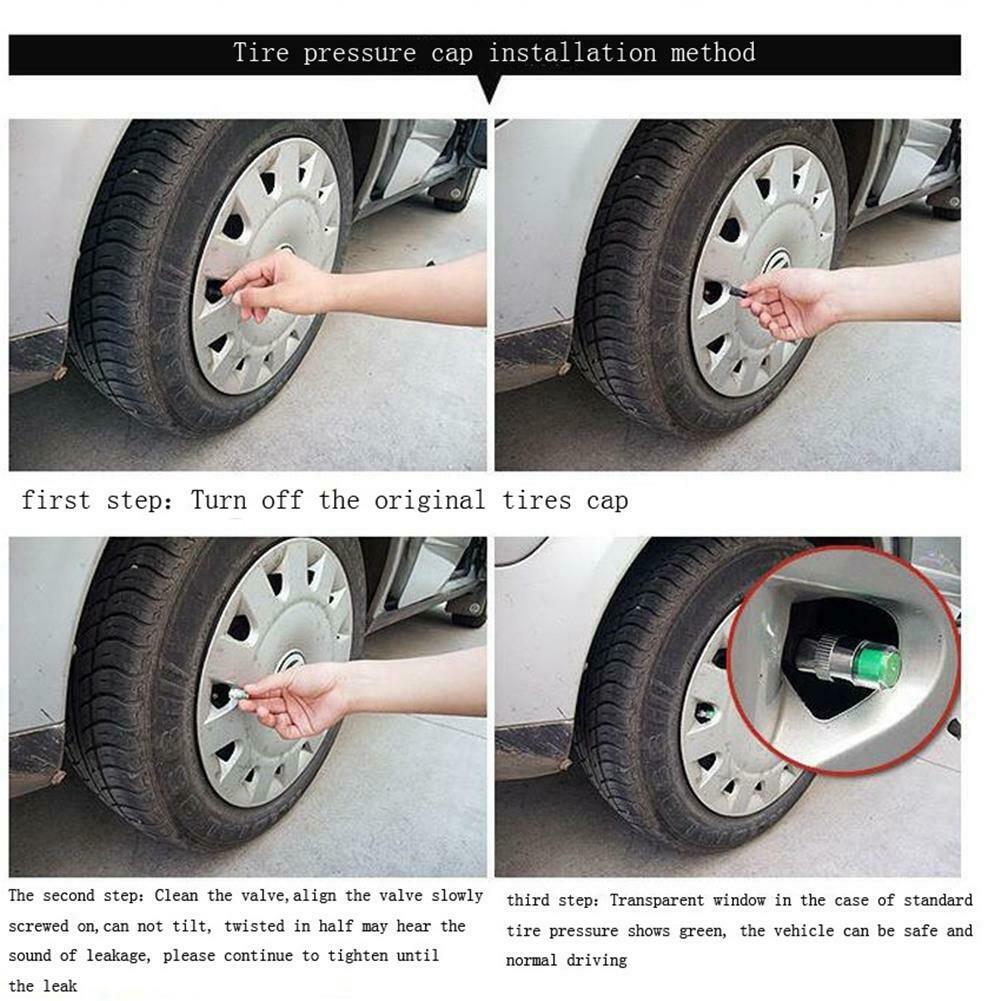 Tire pressure cap installation method

first step: Turn off the original tires cap

The second step: Clean the valve,align the valve slowly screwed on,can not tilt, twisted in half may hear the sound of leakage, please continue to tighten until the leak

third step: Transparent window in the case of standard tire pressure shows green, the vehicle can be safe and normal driving