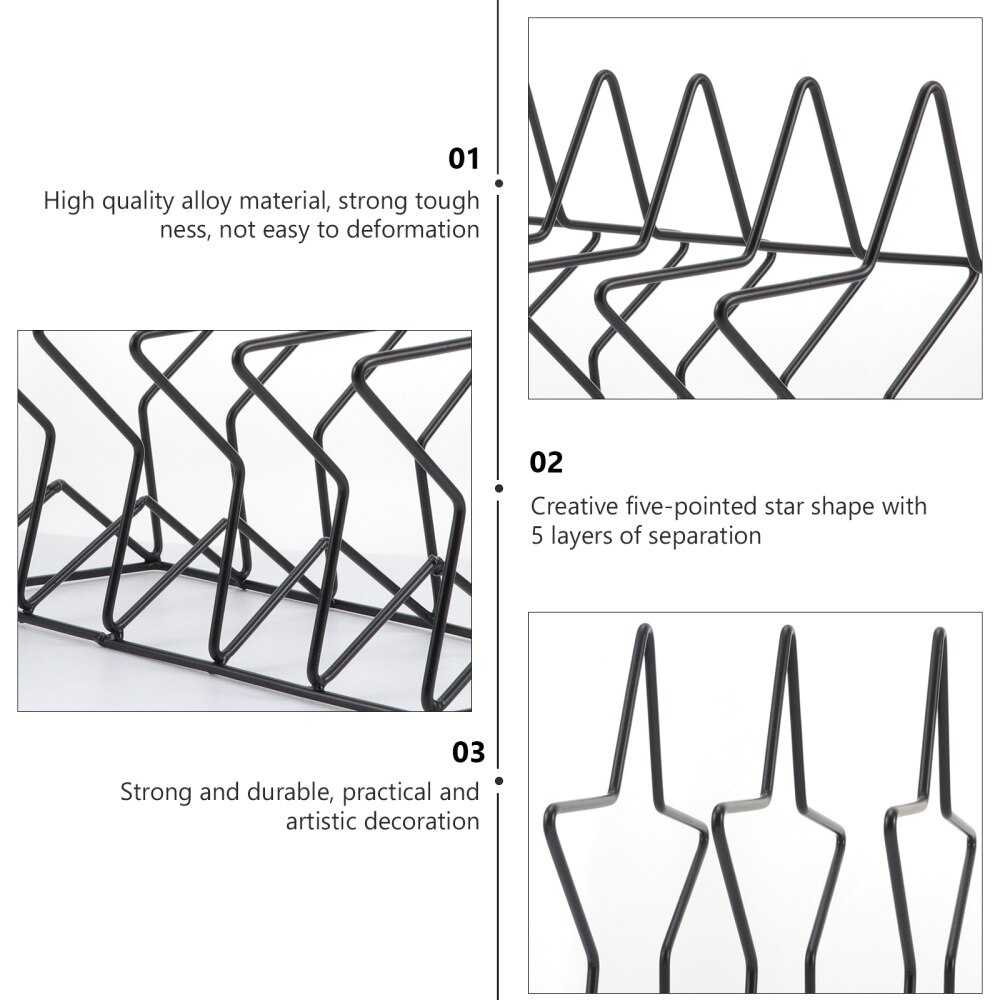 01

High quality alloy material, strong tough ness, not easy to deformation

02

Creative five-pointed star shape with 5 layers of separation

03

Strong and durable, practical and artistic decoration