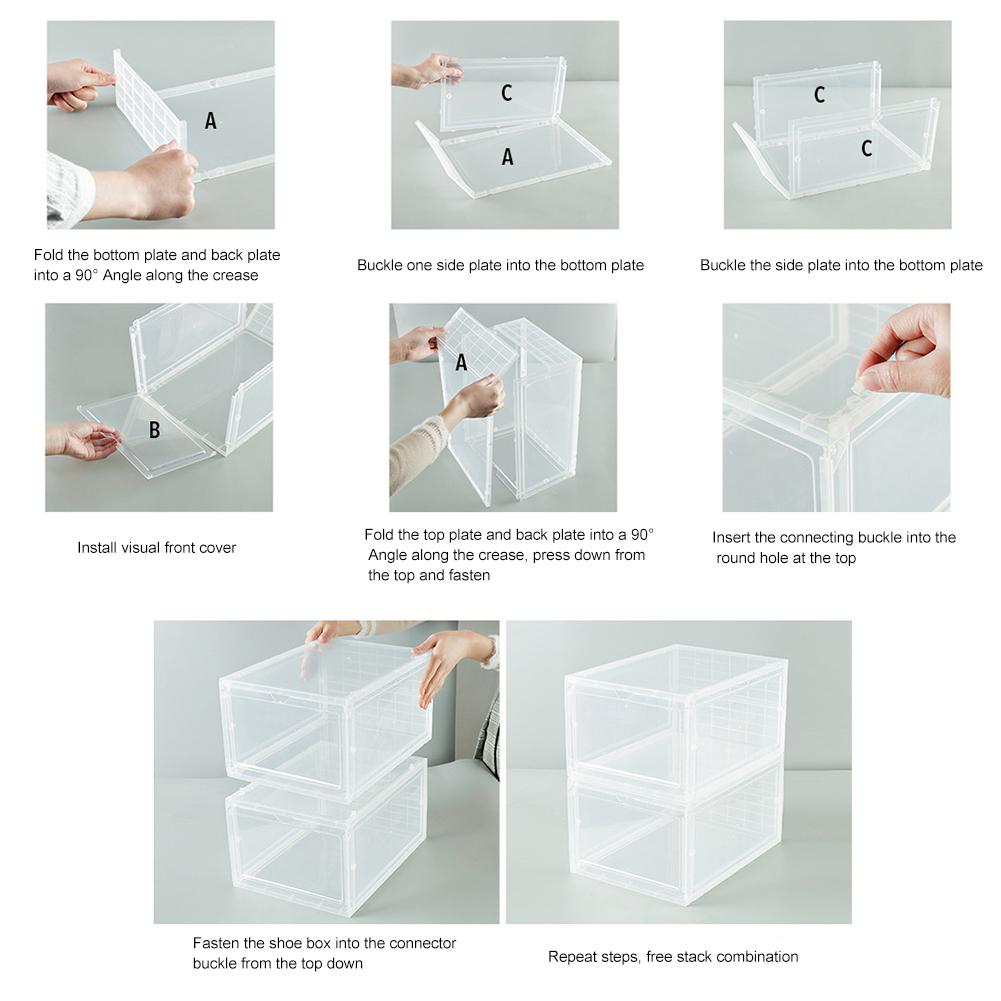 A

Fold the bottom plate and back plate into a 90° Angle along the crease

C
A

Buckle one side plate into the bottom plate

C
C

Buckle the side plate into the bottom plate

B

Install visual front cover

A

Fold the top plate and back plate into a 90° Angle along the crease, press down from the top and fasten

Insert the connecting buckle into the round hole at the top

Fasten the shoe box into the connector buckle from the top down

Repeat steps, free stack combination