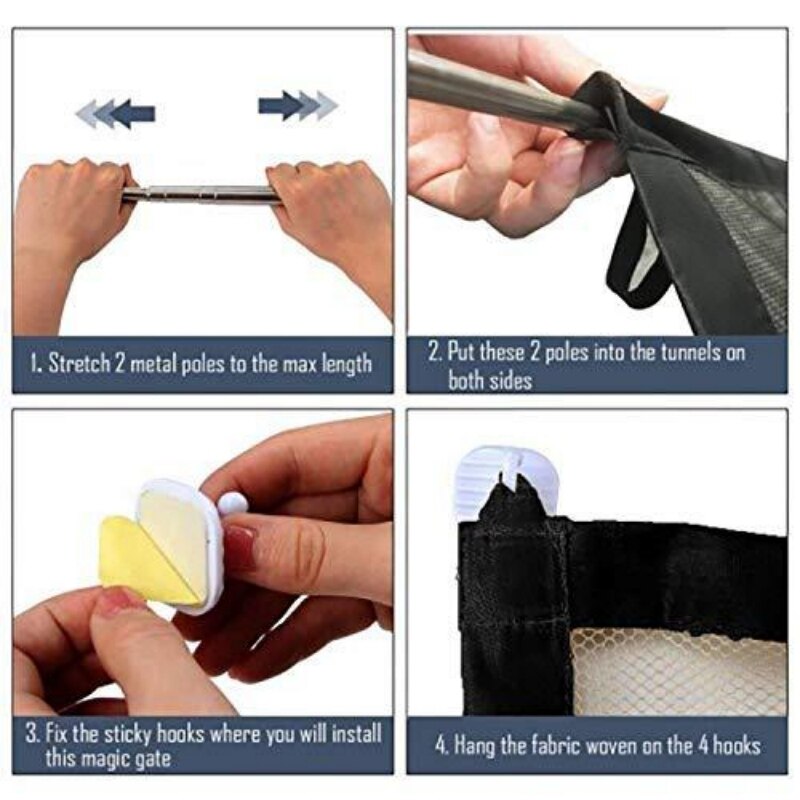 1. Stretch 2 metal poles to the max length

2. Put these 2 poles into the tunnels on both sides

3. Fix the sticky hooks where you will install this magic gate

4. Hang the fabric woven on the 4 hooks