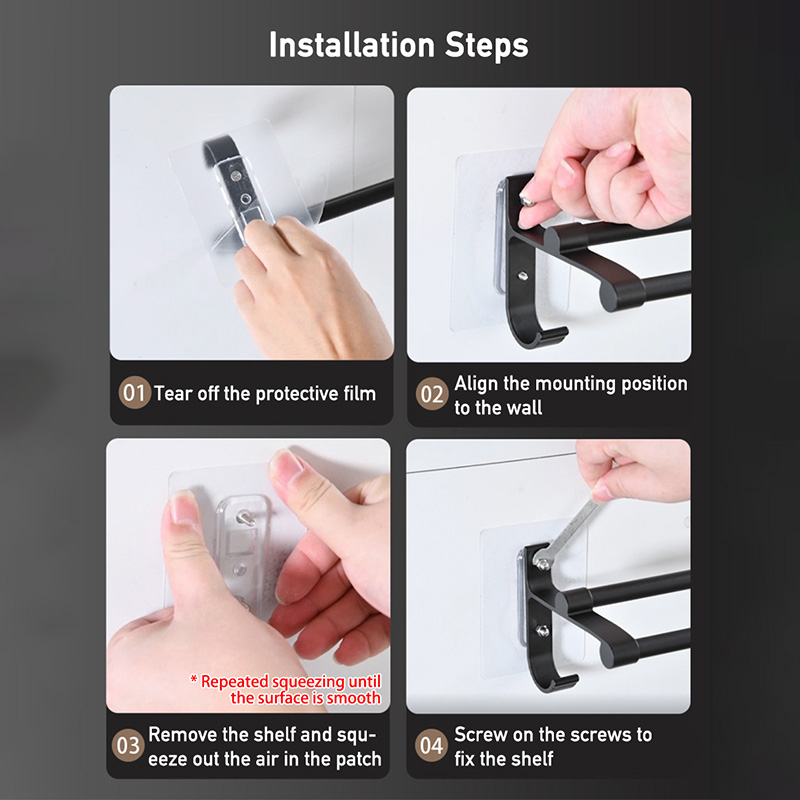 Installation Steps

01 Tear off the protective film

02 Align the mounting position to the wall

* Repeated squeezing until the surface is smooth

03 Remove the shelf and squeeze out the air in the patch

04 Screw on the screws to fix the shelf