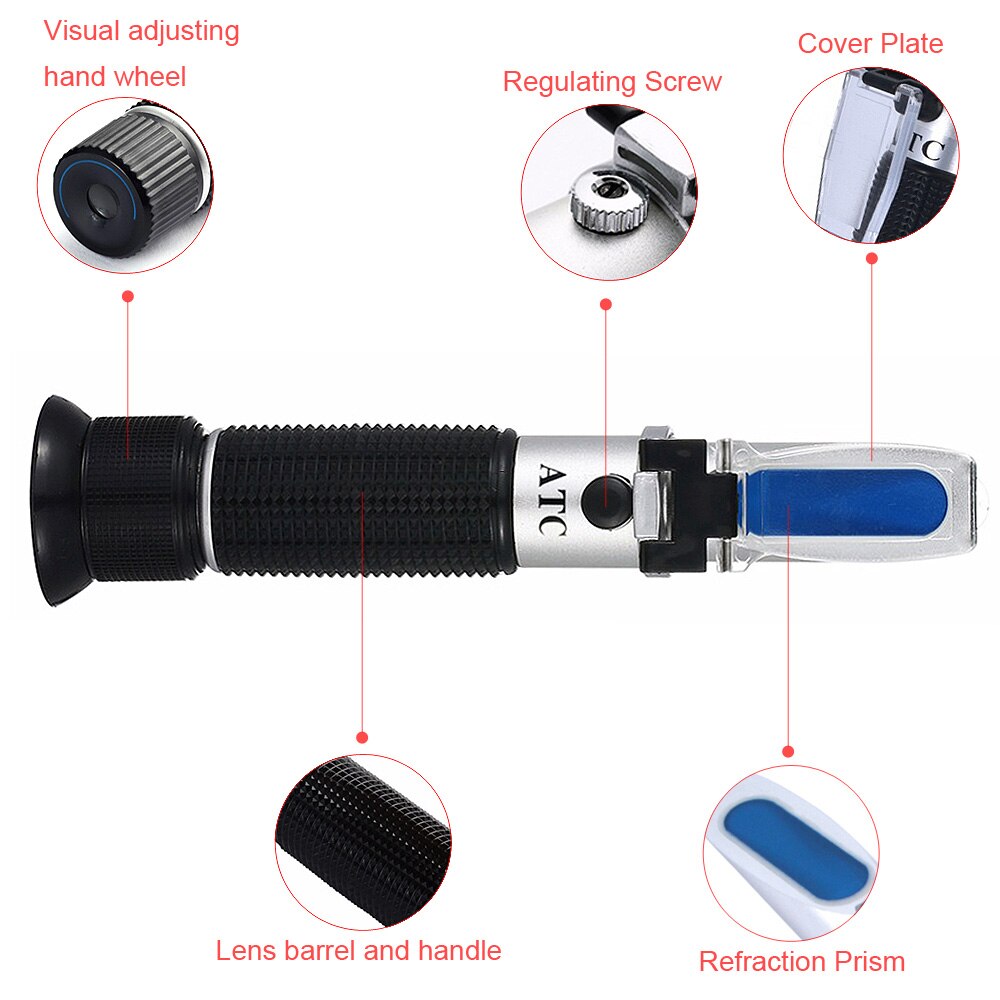 Visual adjusting hand wheel

Regulating Screw

Cover Plate

ATC

ATC

Lens barrel and handle

Refraction Prism