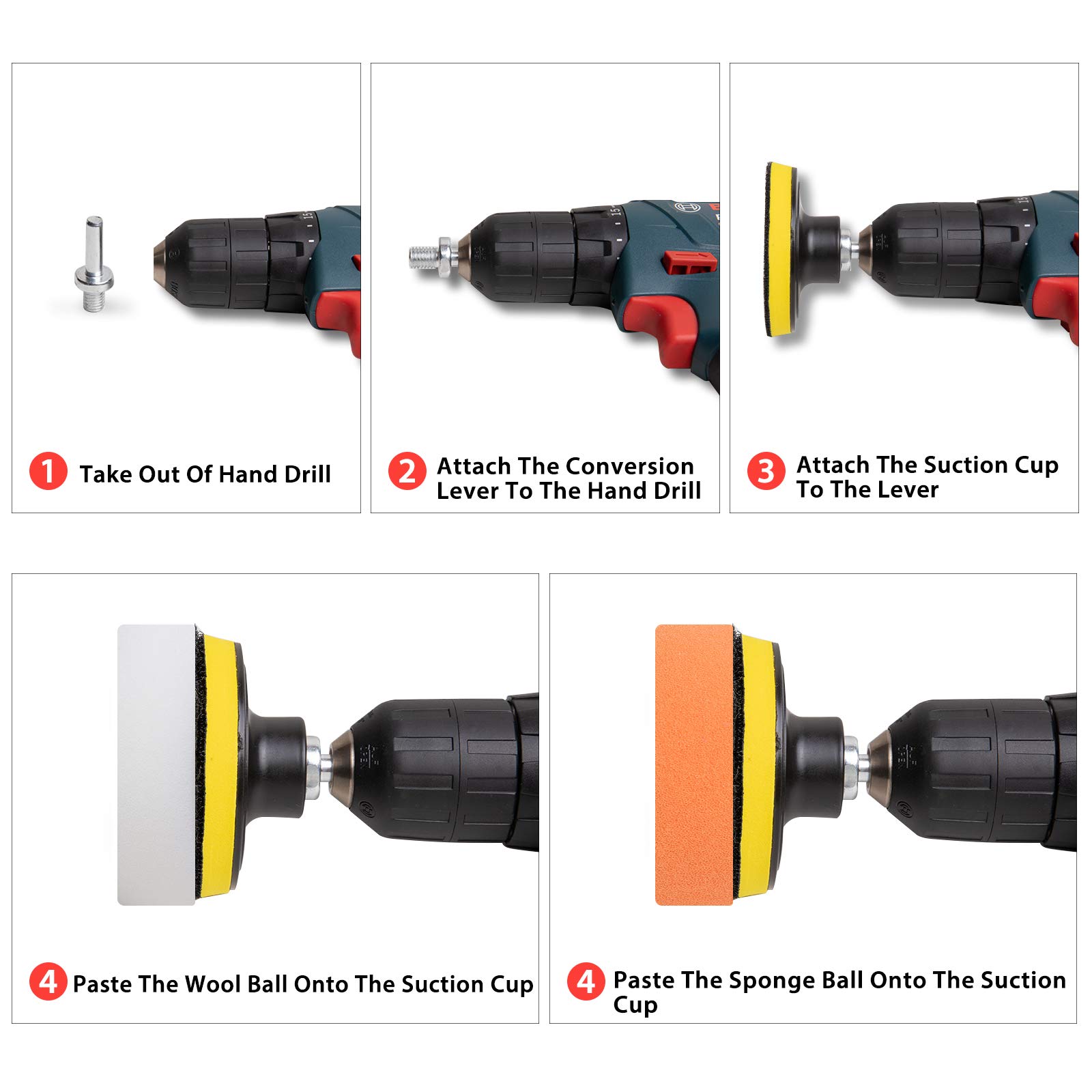 1 Take Out Of Hand Drill

2 Attach The Conversion Lever To The Hand Drill

3 Attach The Suction Cup To The Lever

4 Paste The Wool Ball Onto The Suction Cup

4 Paste The Sponge Ball Onto The Suction Cup