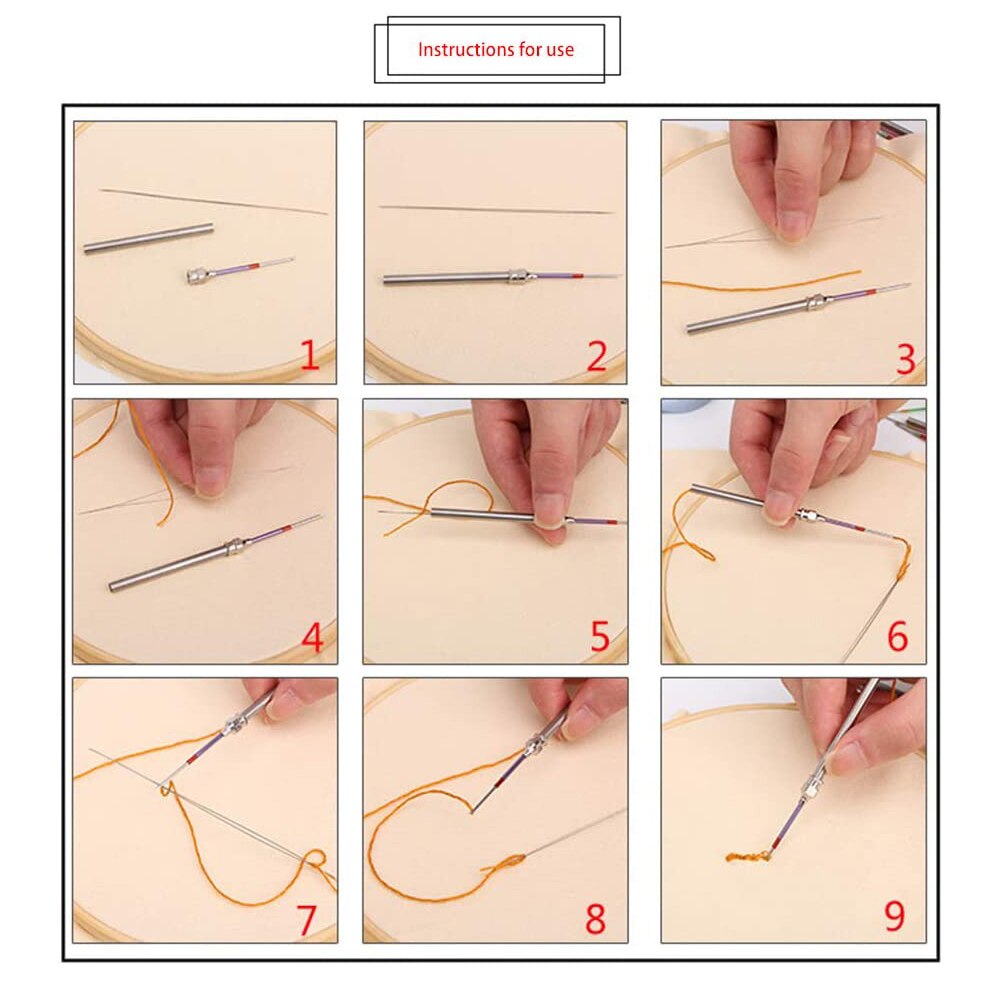 Instructions for use

1

2

3

4

5

6

7

8

9