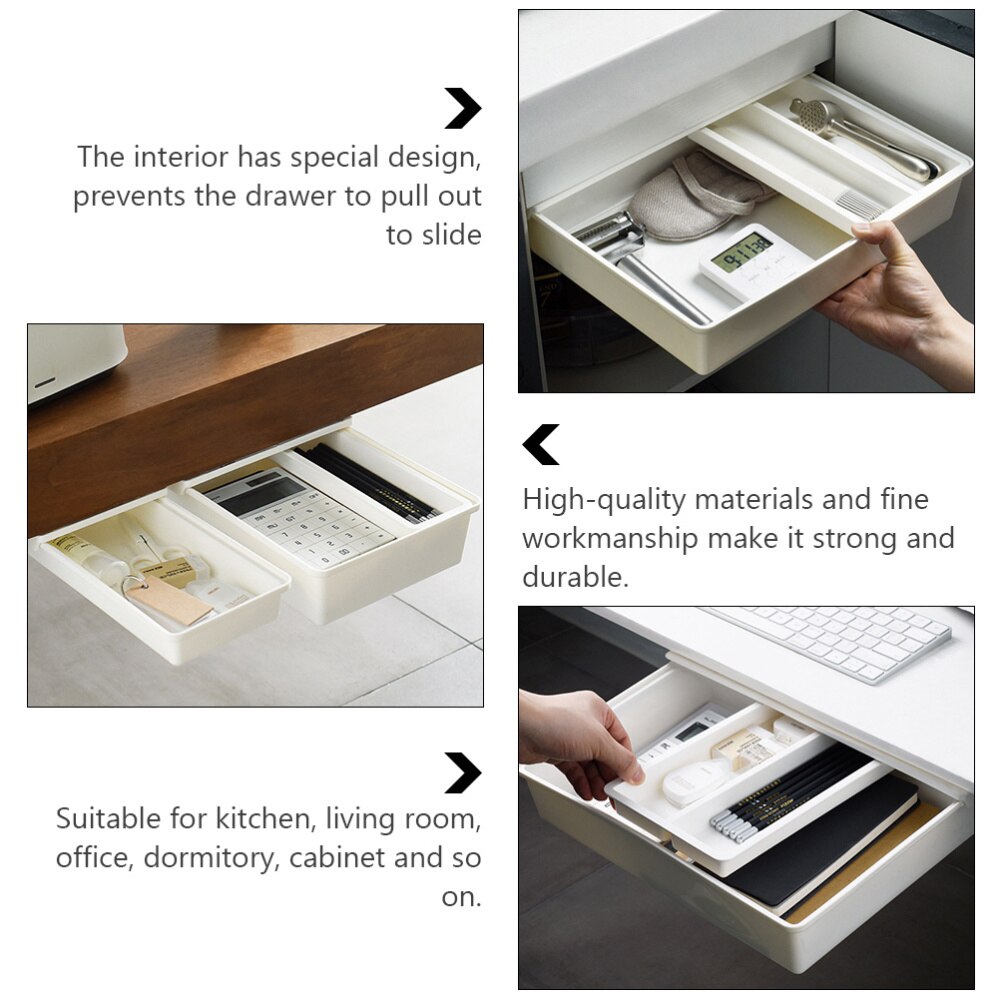 The interior has special design, prevents the drawer to pull out to slide

High-quality materials and fine workmanship make it strong and durable.

Suitable for kitchen, living room, office, dormitory, cabinet and so on.