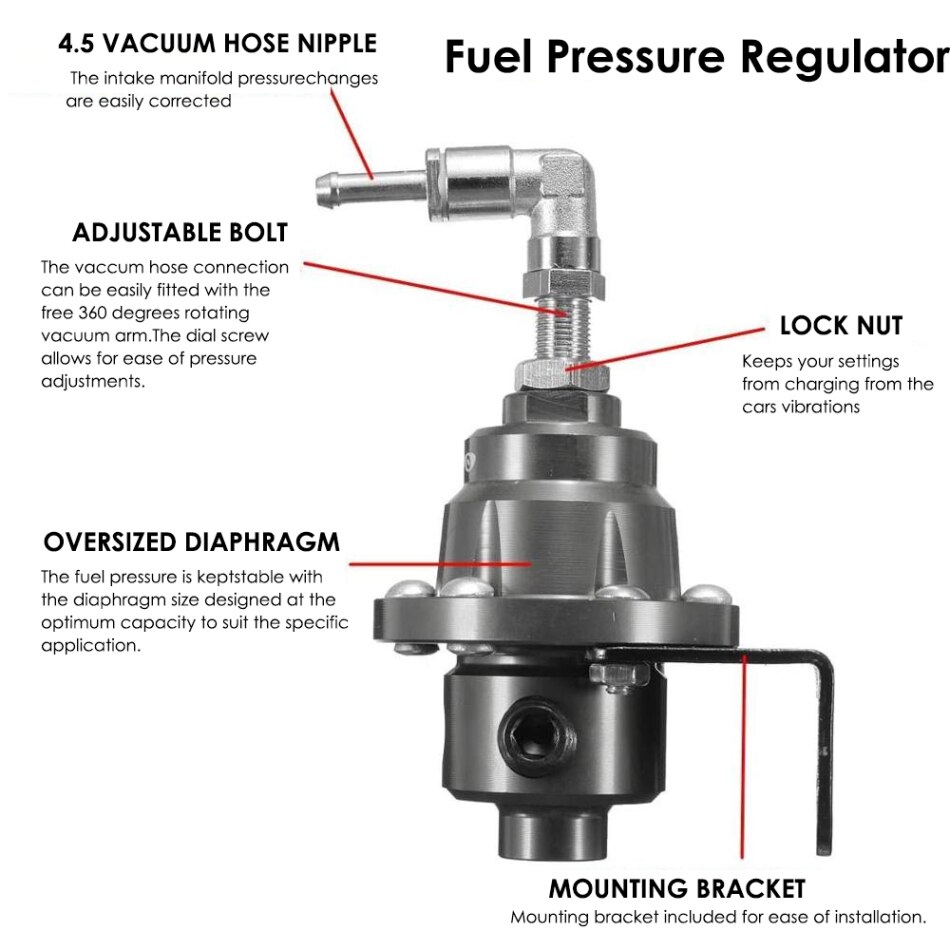 4.5 VACUUM HOSE NIPPLE
The intake manifold pressurechanges are easily corrected

Fuel Pressure Regulator

ADJUSTABLE BOLT
The vaccum hose connection can be easily fitted with the free 360 degrees rotating vacuum arm.The dial screw allows for ease of pressure adjustments.

LOCK NUT
Keeps your settings from charging from the cars vibrations

OVERSIZED DIAPHRAGM
The fuel pressure is keptstable with the diaphragm size designed at the optimum capacity to suit the specific application.

MOUNTING BRACKET
Mounting bracket included for ease of installation.