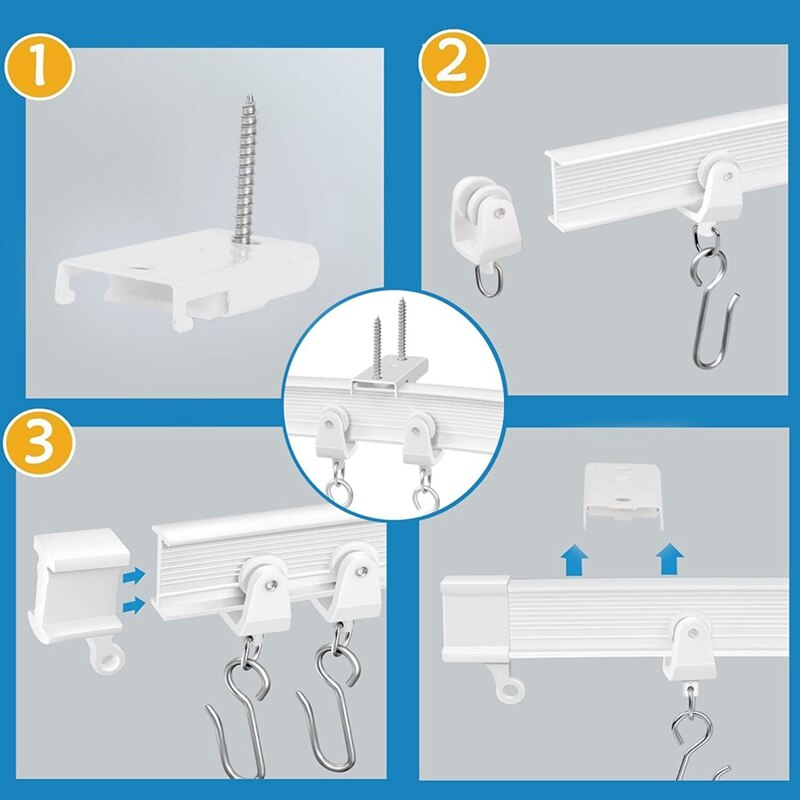 1
2
3